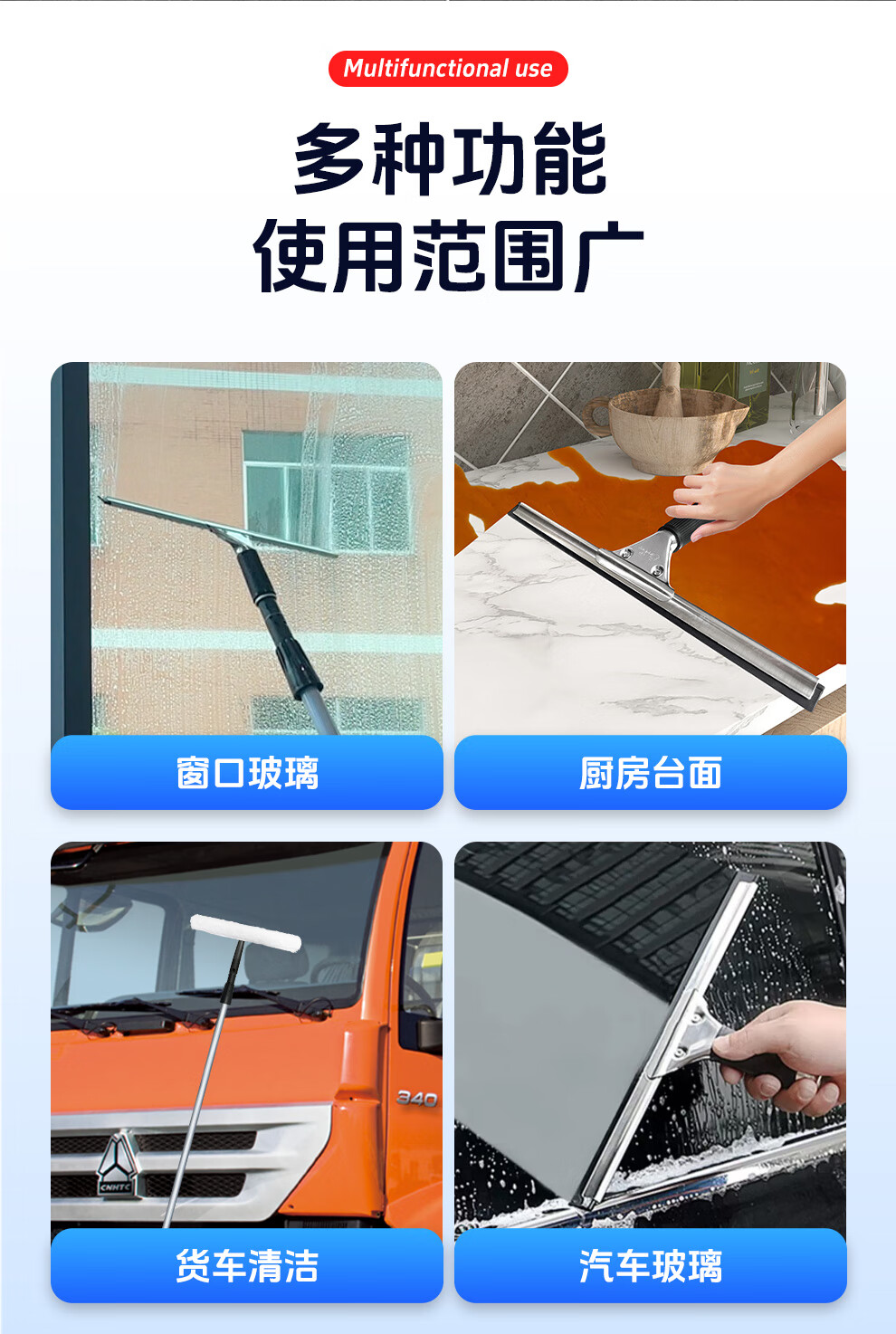 Multifunctional use

多种功能
使用范围广

窗口玻璃

厨房台面

340

CNHTC

货车清洁

汽车玻璃