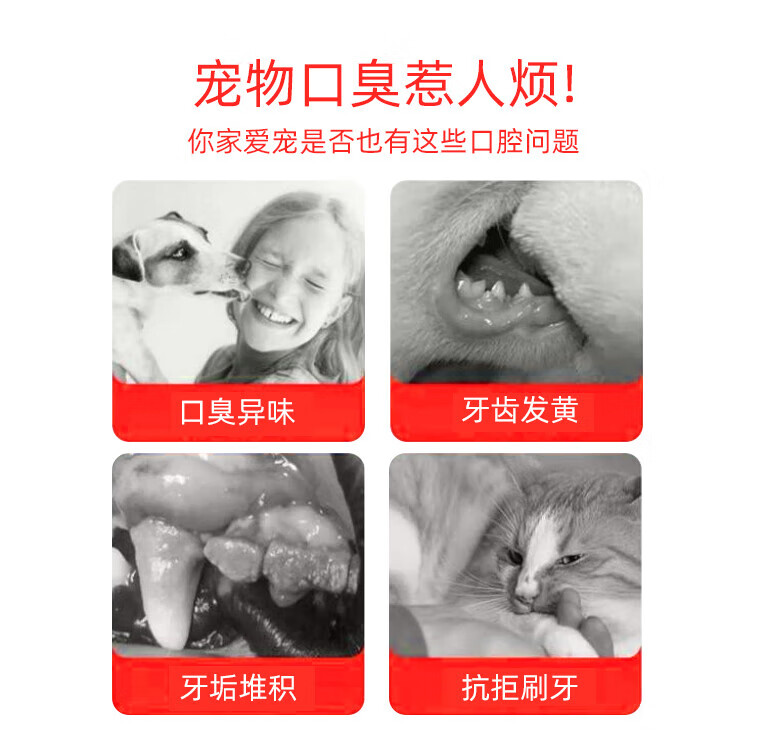 宠物口臭惹人烦!

你家爱宠是否也有这些口腔问题

口臭异味

牙齿发黄

牙垢堆积

抗拒刷牙