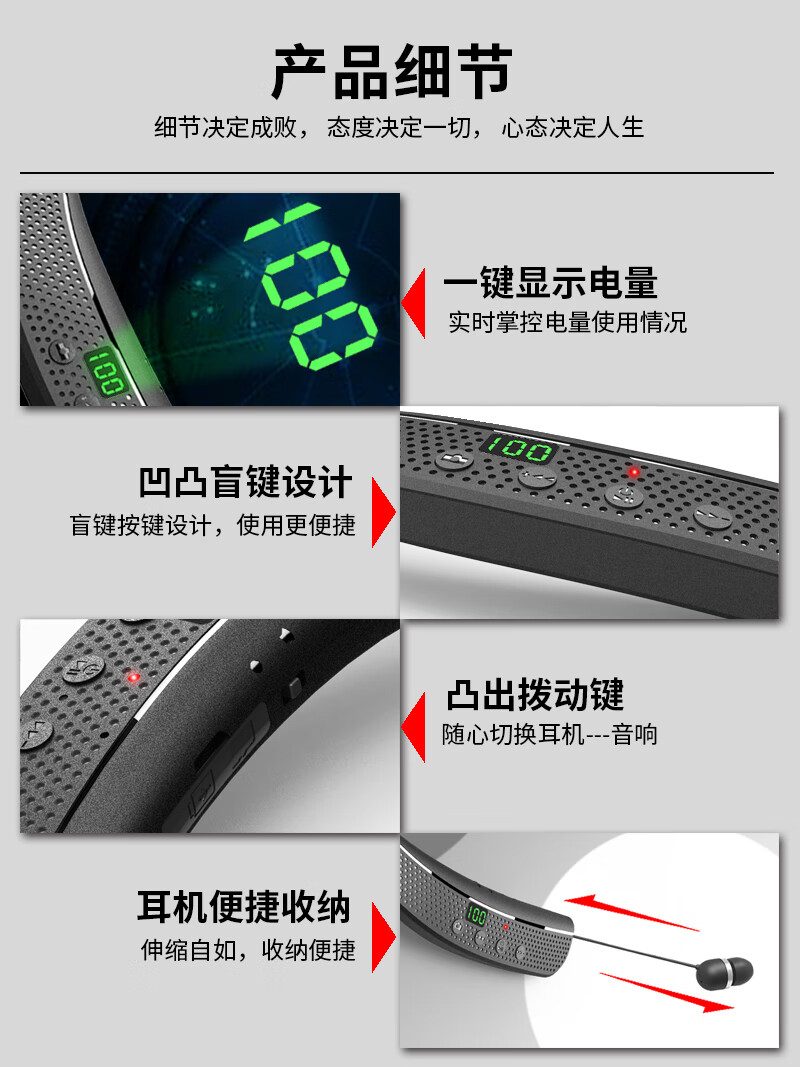 产品细节

细节决定成败， 态度决定一切， 心态决定人生

100

100

一键显示电量

实时掌控电量使用情况

100

凹凸盲键设计

盲键按键设计，使用更便捷

凸出拨动键

随心切换耳机---音响

耳机便捷收纳

伸缩自如，收纳便捷

100