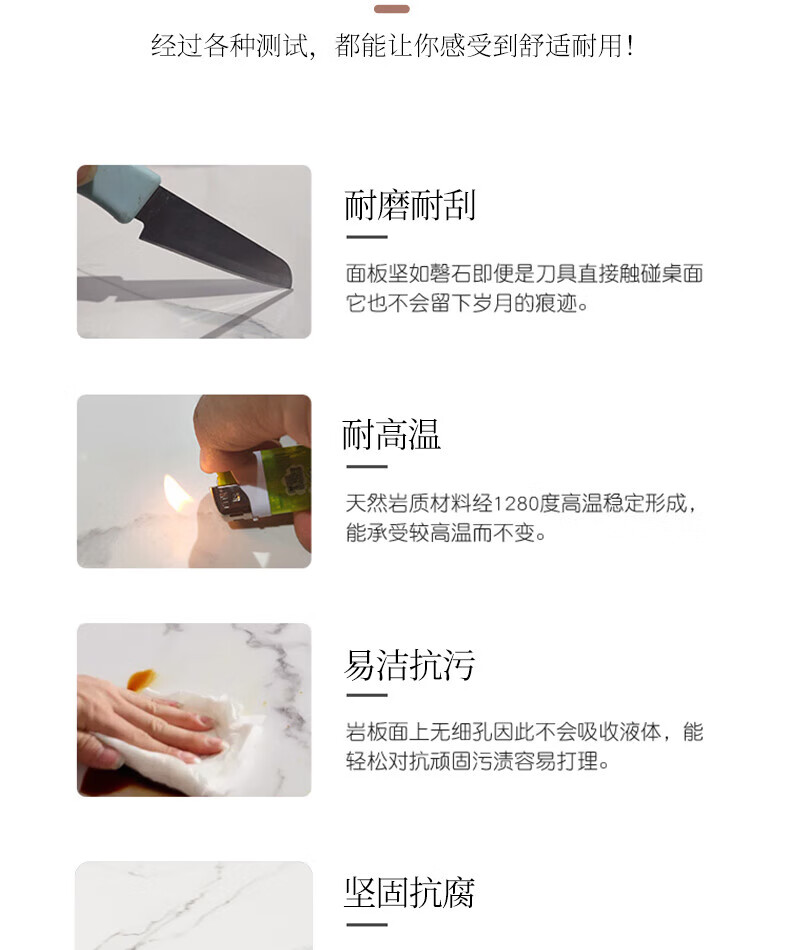 经过各种测试，都能让你感受到舒适耐用!

耐磨耐刮

面板坚如磐石即便是刀具直接触碰桌面它也不会留下岁月的痕迹。

耐高温

天然岩质材料经1280度高温稳定形成，能承受较高温而不变。

易洁抗污

岩板面上无细孔因此不会吸收液体，能轻松对抗顽固污渍容易打理。

坚固抗腐