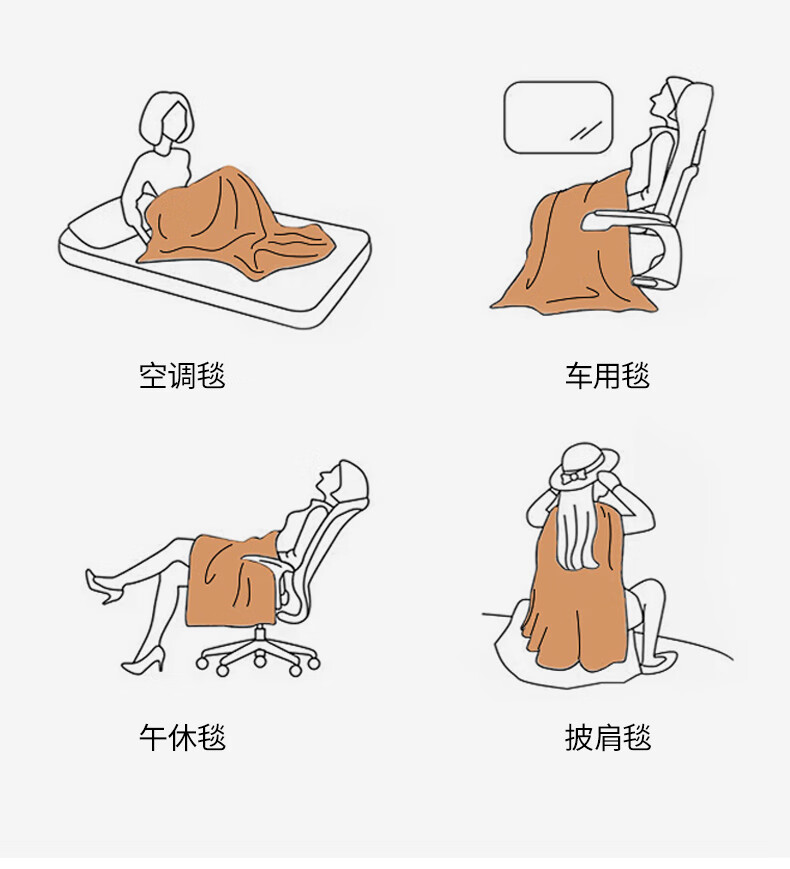 空调毯

车用毯

午休毯

披肩毯