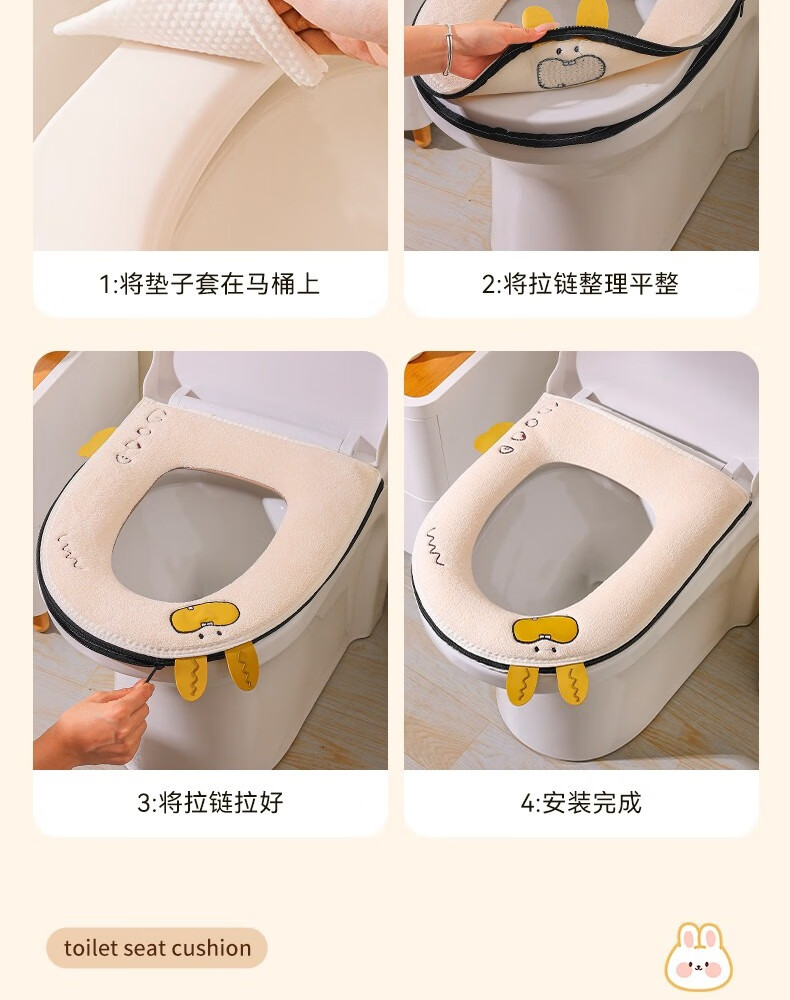 1:将垫子套在马桶上

2:将拉链整理平整

3:将拉链拉好

4:安装完成

toilet seat cushion