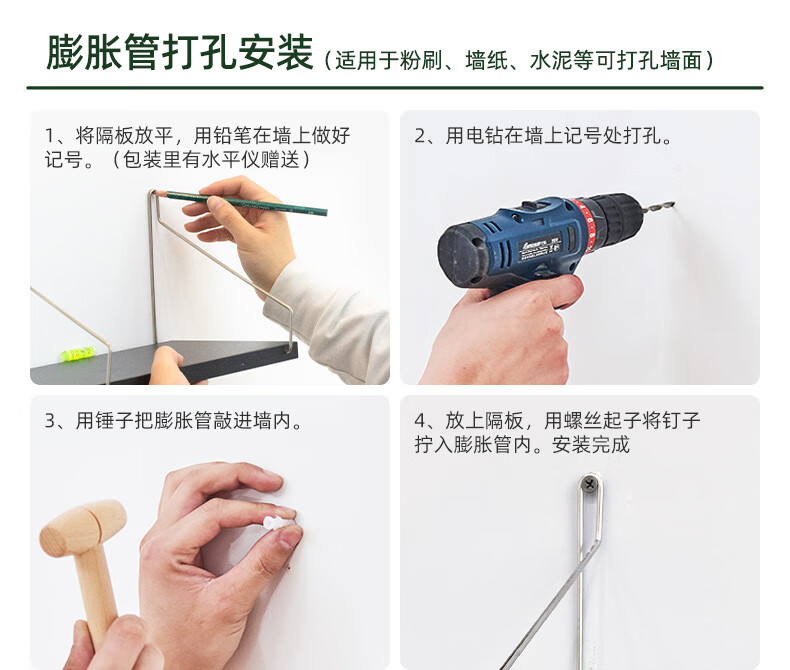 膨胀管打孔安装（适用于粉刷、墙纸、水泥等可打孔墙面）

1、将隔板放平，用铅笔在墙上做好记号。（包装里有水平仪赠送）

2、用电钻在墙上记号处打孔。

3、用锤子把膨胀管敲进墙内。

4、放上隔板，用螺丝起子将钉子拧入膨胀管内。安装完成