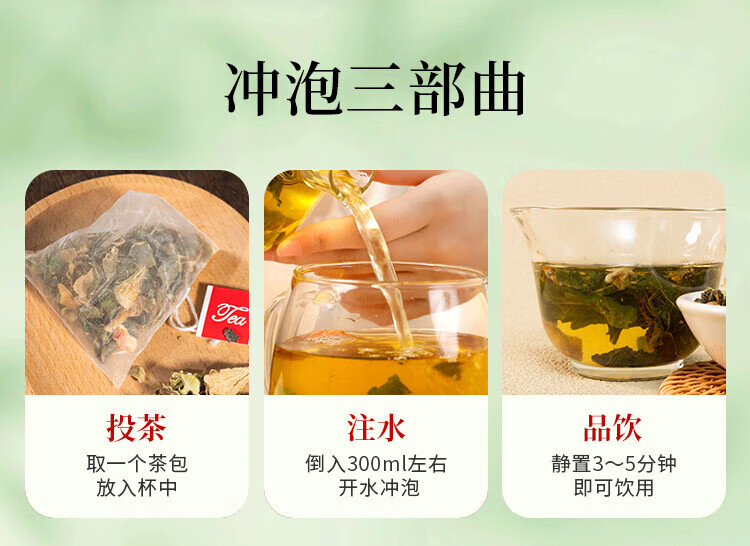 冲泡三部曲

Tea

投茶
取一个茶包
放入杯中

注水
倒入300ml左右
开水冲泡

品饮
静置3～5分钟
即可饮用