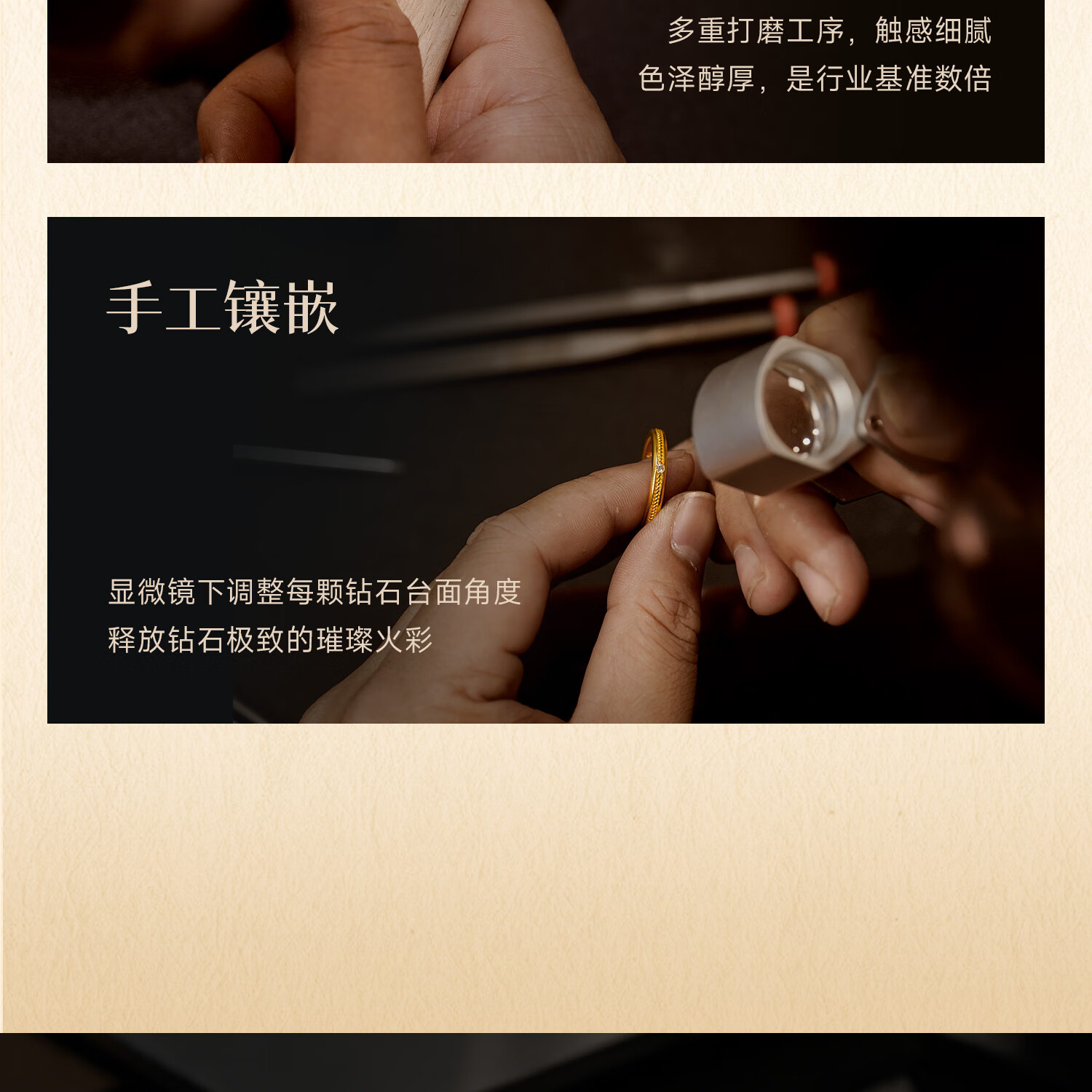 多重打磨工序，触感细腻
色泽醇厚，是行业基准数倍

手工镶嵌

显微镜下调整每颗钻石台面角度
释放钻石极致的璀璨火彩