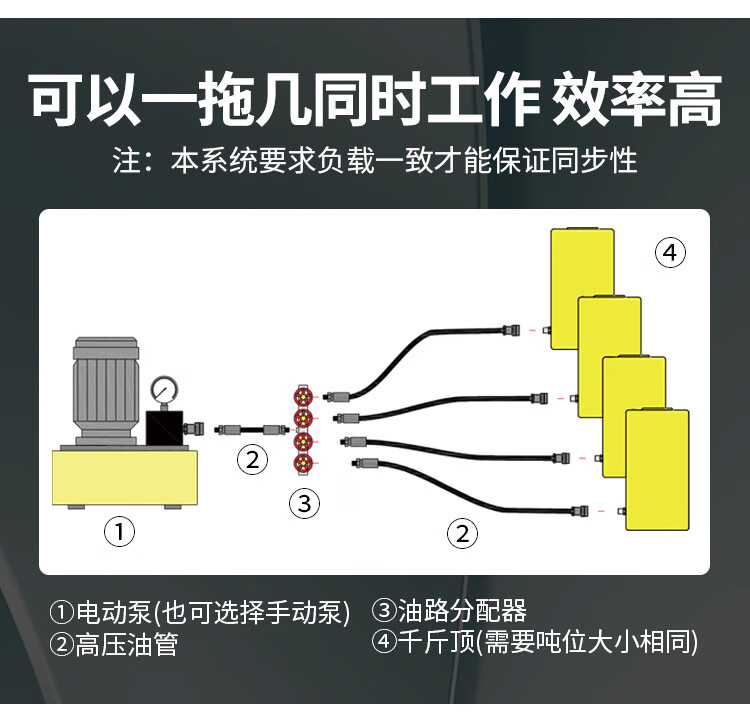 可以一拖几同时工作 效率高

注：本系统要求负载一致才能保证同步性

④

②

③

①

②

①电动泵(也可选择手动泵)
②高压油管

③油路分配器
④千斤顶(需要吨位大小相同)