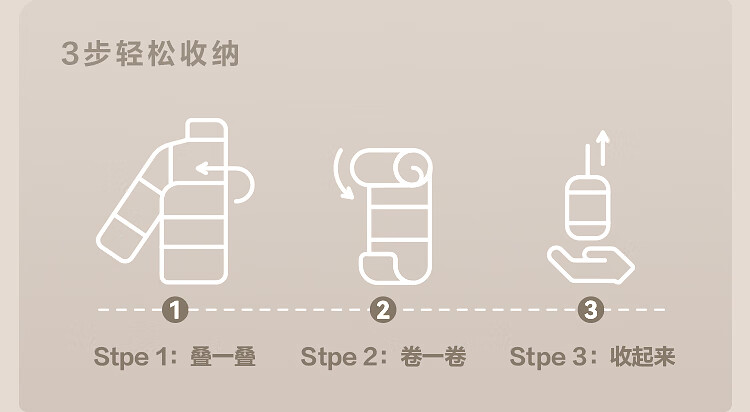 3步轻松收纳

1

2

3

Stpe 1：叠一叠

Stpe 2：卷一卷

Stpe 3：收起来