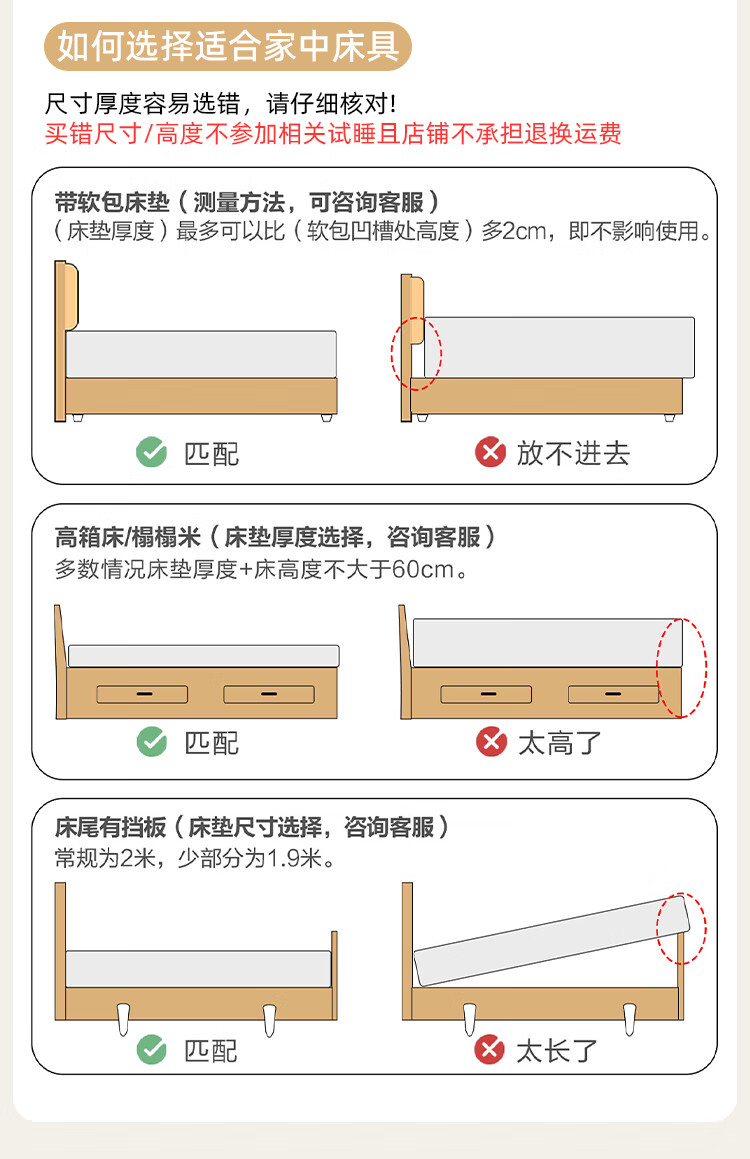 如何选择适合家中床具

尺寸厚度容易选错，请仔细核对!
买错尺寸/高度不参加相关试睡且店铺不承担退换运费

带软包床垫（测量方法，可咨询客服）
（床垫厚度）最多可以比（软包凹槽处高度）多2cm，即不影响使用。

匹配

放不进去

高箱床/榻榻米（床垫厚度选择，咨询客服）
多数情况床垫厚度+床高度不大于60cm。

匹配

太高了

床尾有挡板（床垫尺寸选择，咨询客服）
常规为2米，少部分为1.9米。

匹配

太长了