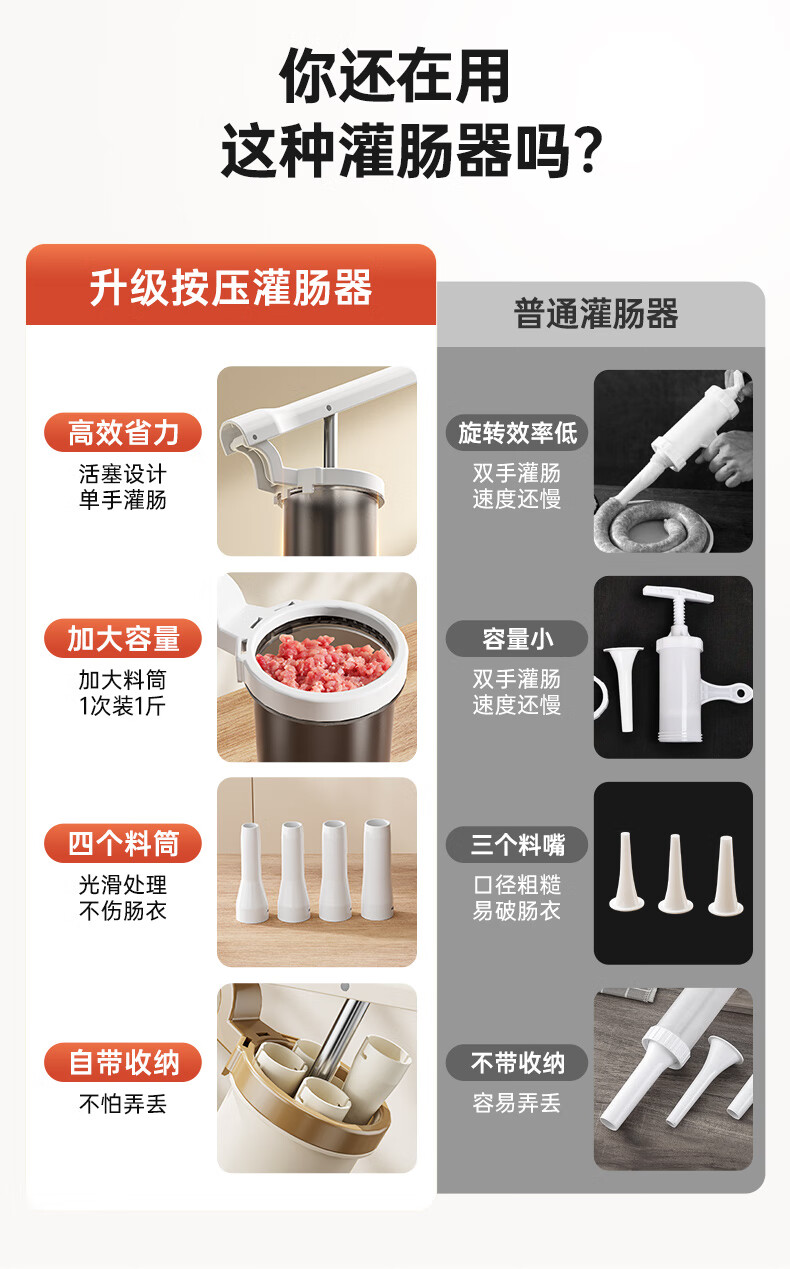 你还在用
这种灌肠器吗?

升级按压灌肠器

高效省力
活塞设计
单手灌肠

加大容量
加大料筒
1次装1斤

四个料筒
光滑处理
不伤肠衣

自带收纳
不怕弄丢

普通灌肠器

旋转效率低
双手灌肠
速度还慢

容量小
双手灌肠
速度还慢

三个料嘴
口径粗糙
易破肠衣

不带收纳
容易弄丢