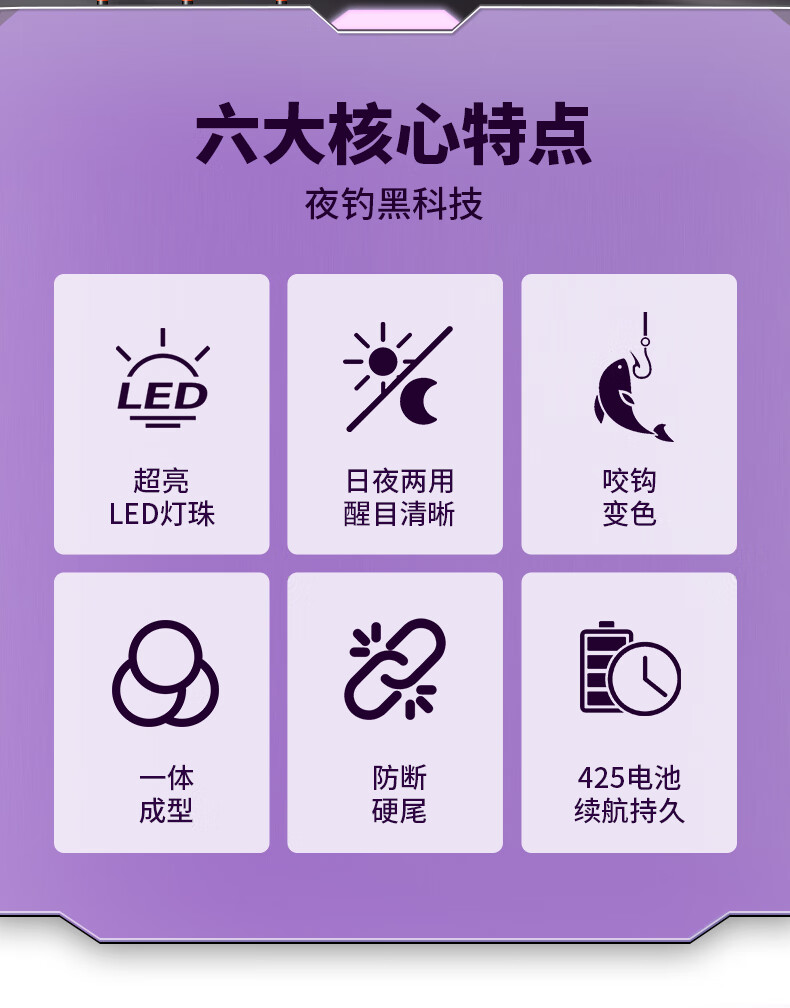 六大核心特点

夜钓黑科技

LED

超亮
LED灯珠

日夜两用
醒目清晰

咬钩
变色

一体
成型

防断
硬尾

425电池
续航持久