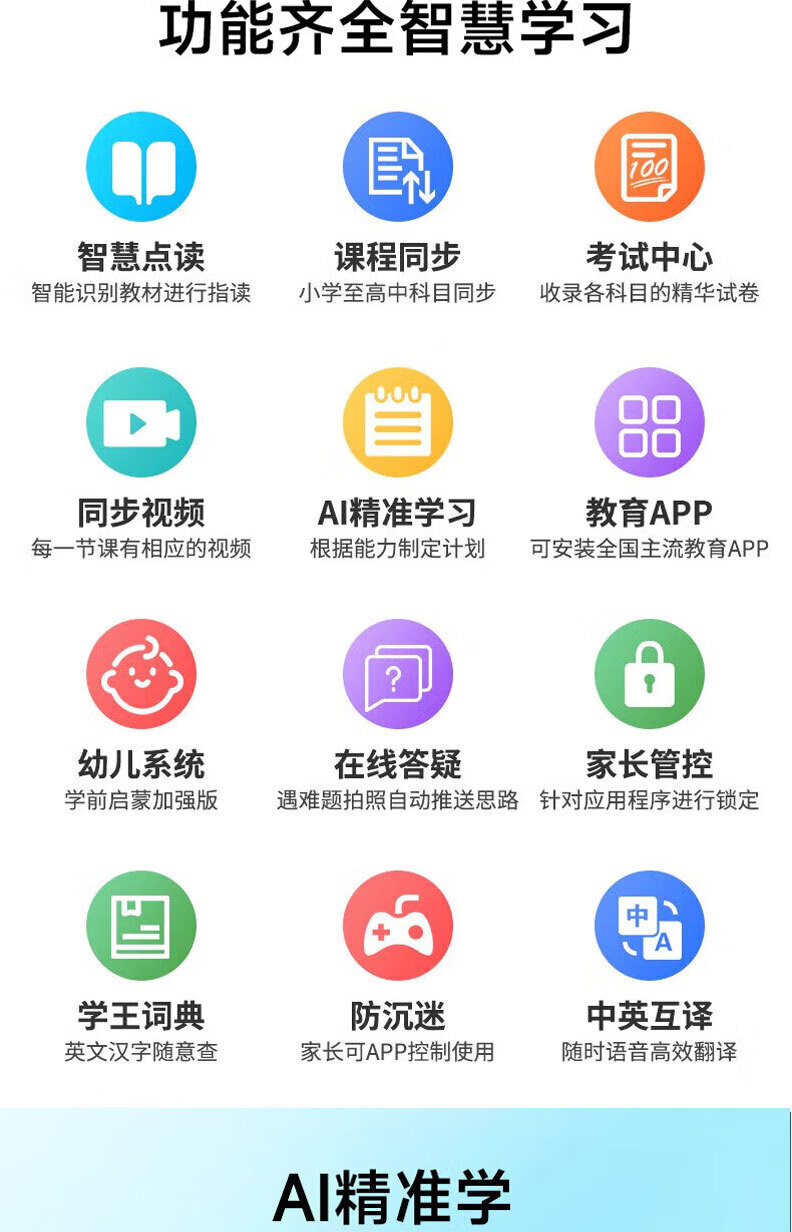 功能齐全智慧学习

智慧点读
智能识别教材进行指读

课程同步
小学至高中科目同步

考试中心
收录各科目的精华试卷

同步视频
每一节课有相应的视频

AI精准学习
根据能力制定计划

教育APP
可安装全国主流教育APP

幼儿系统
学前启蒙加强版

在线答疑
遇难题拍照自动推送思路

家长管控
针对应用程序进行锁定

学王词典
英文汉字随意查

防沉迷
家长可APP控制使用

中英互译
随时语音高效翻译

AI精准学