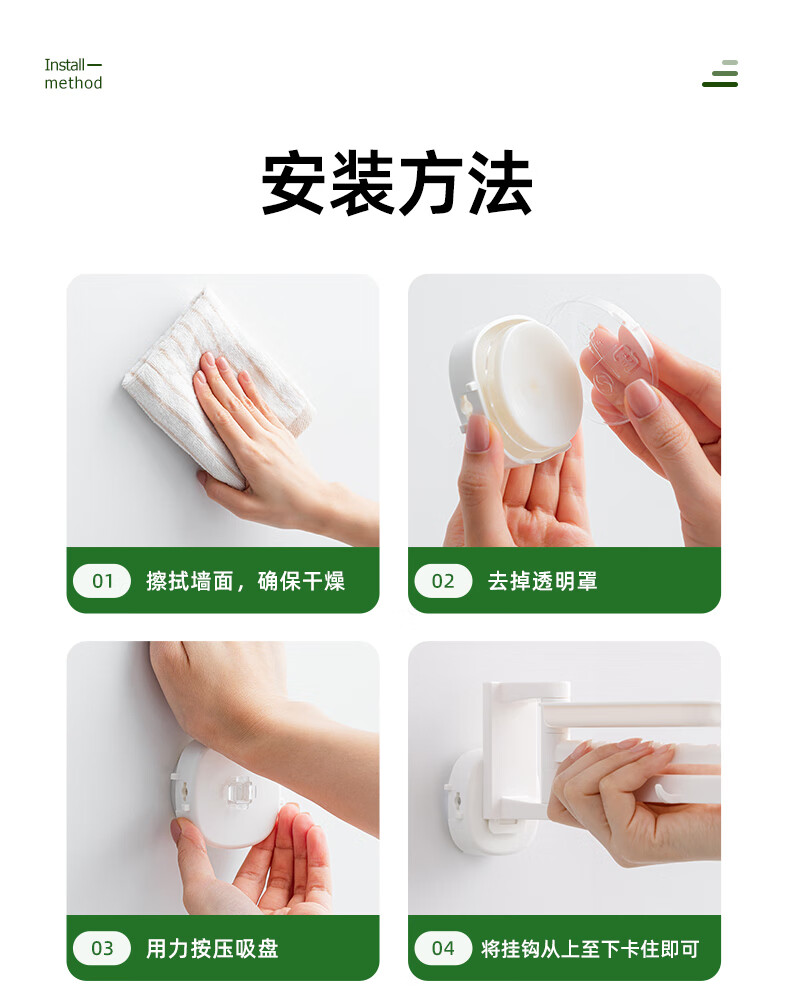 Install—
method

安装方法

01 擦拭墙面，确保干燥

02 去掉透明罩

03 用力按压吸盘

04 将挂钩从上至下卡住即可