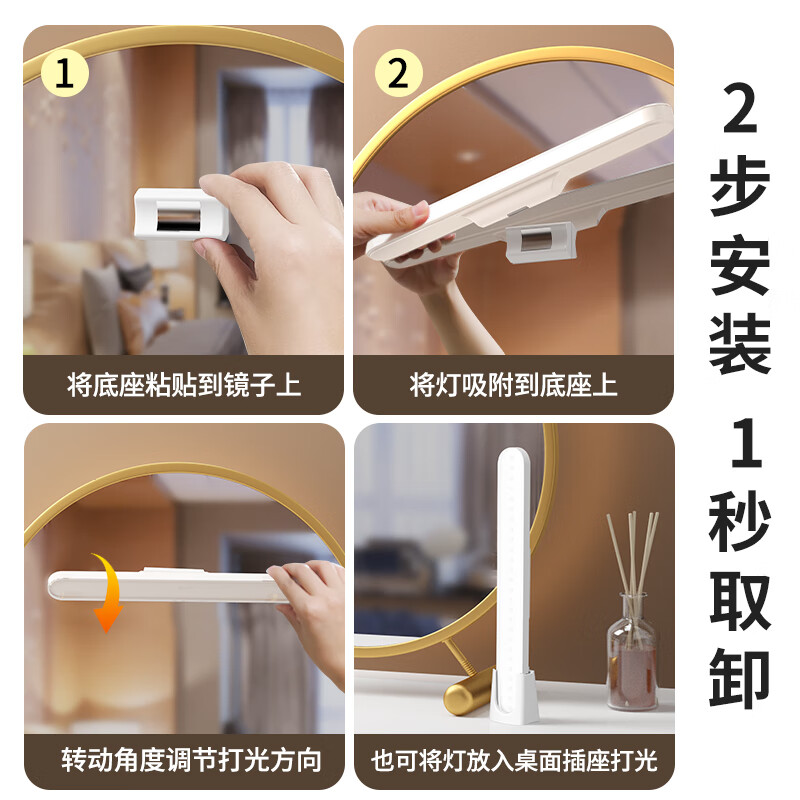 1

将底座粘贴到镜子上

2

将灯吸附到底座上

转动角度调节打光方向

也可将灯放入桌面插座打光

2步安装

1秒取卸