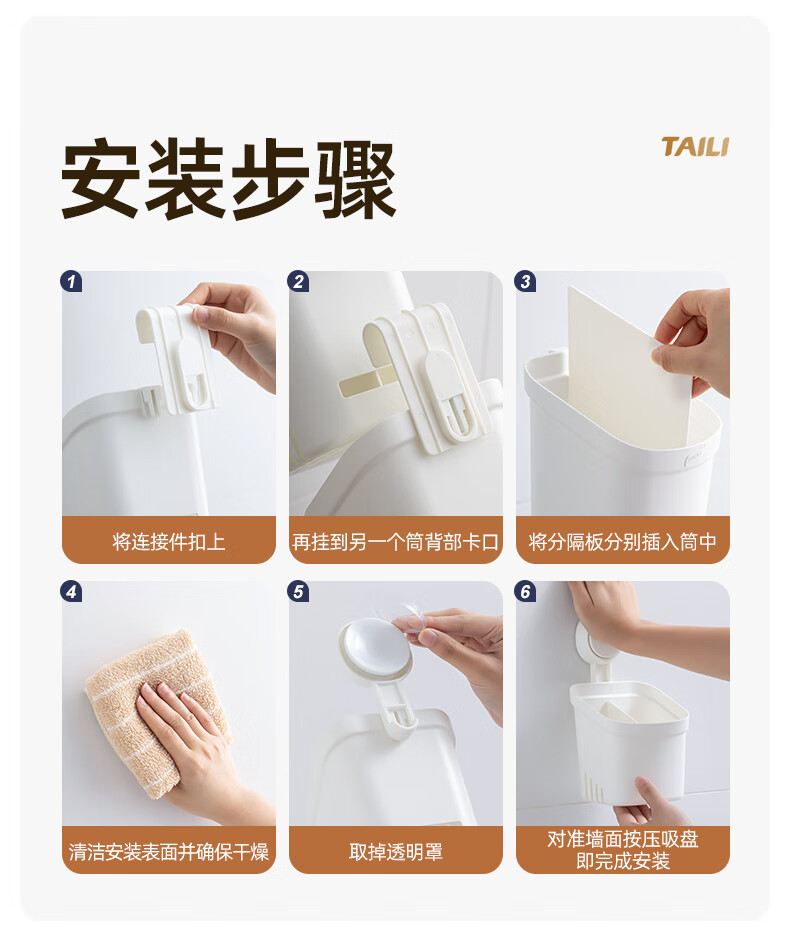 安装步骤

TAILI

1
将连接件扣上

2
再挂到另一个筒背部卡口

3
将分隔板分别插入筒中

4
清洁安装表面并确保干燥

5
取掉透明罩

6
对准墙面按压吸盘即完成安装