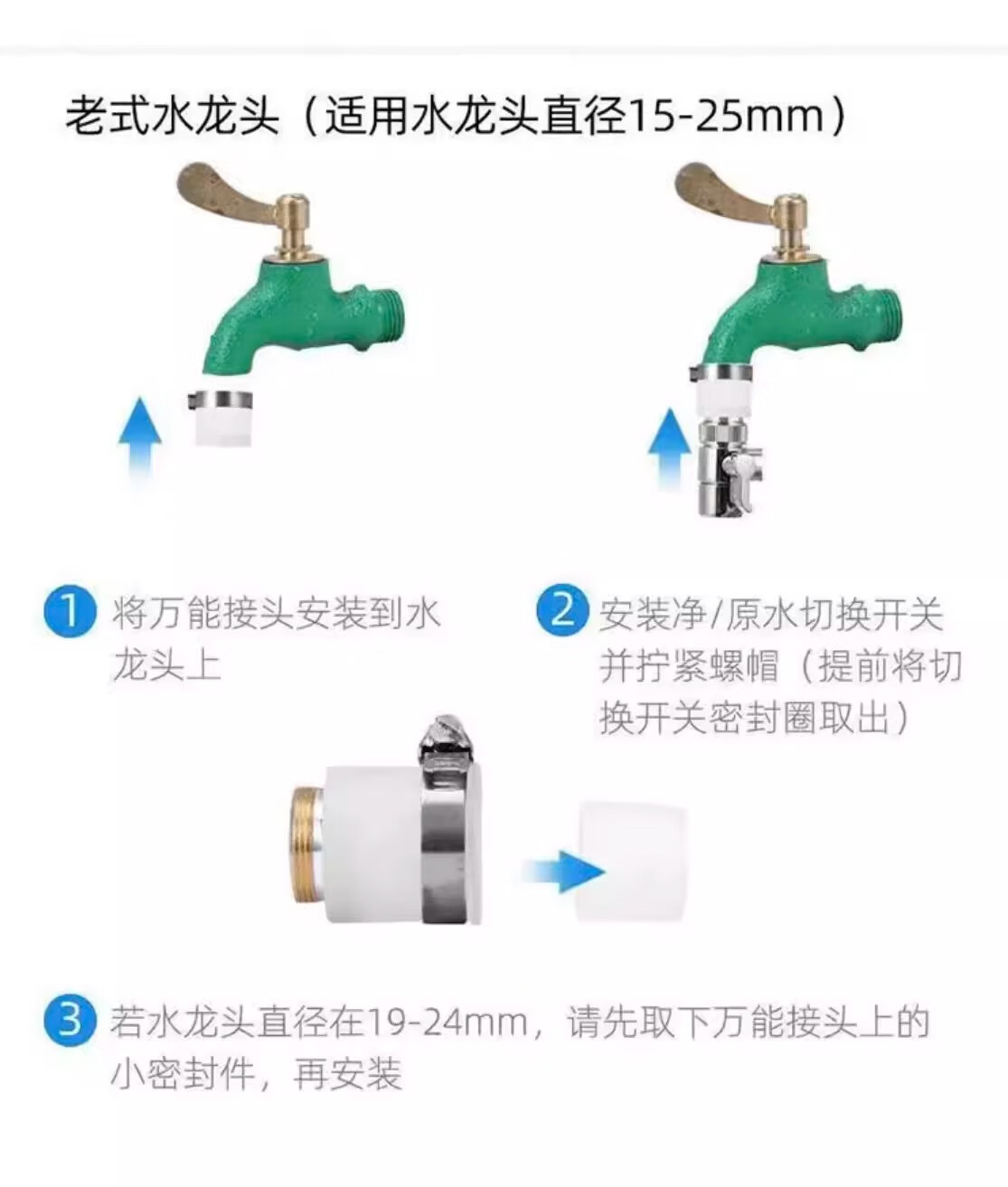 老式水龙头（适用水龙头直径15-25mm）

1 将万能接头安装到水龙头上

2 安装净/原水切换开关并拧紧螺帽（提前将切换开关密封圈取出）

3 若水龙头直径在19-24mm，请先取下万能接头上的小密封件，再安装