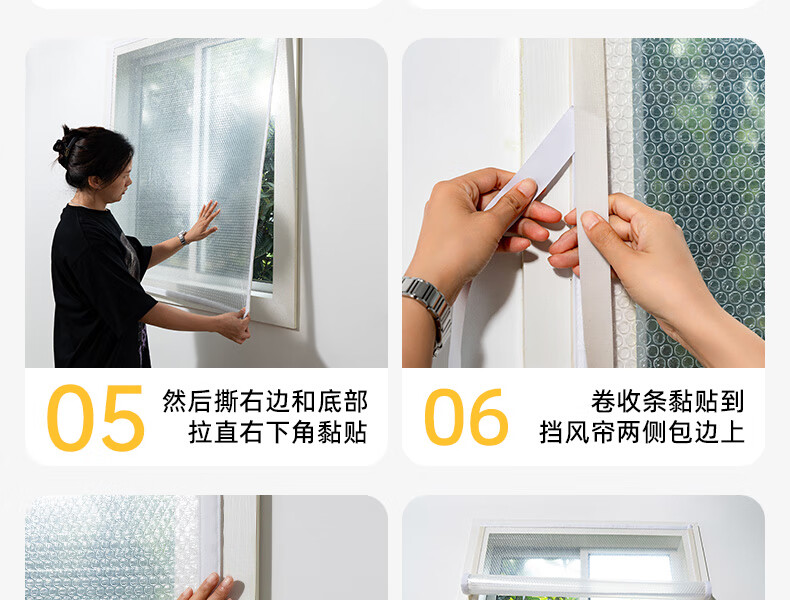 05
然后撕右边和底部
拉直右下角黏贴

06
卷收条黏贴到
挡风帘两侧包边上