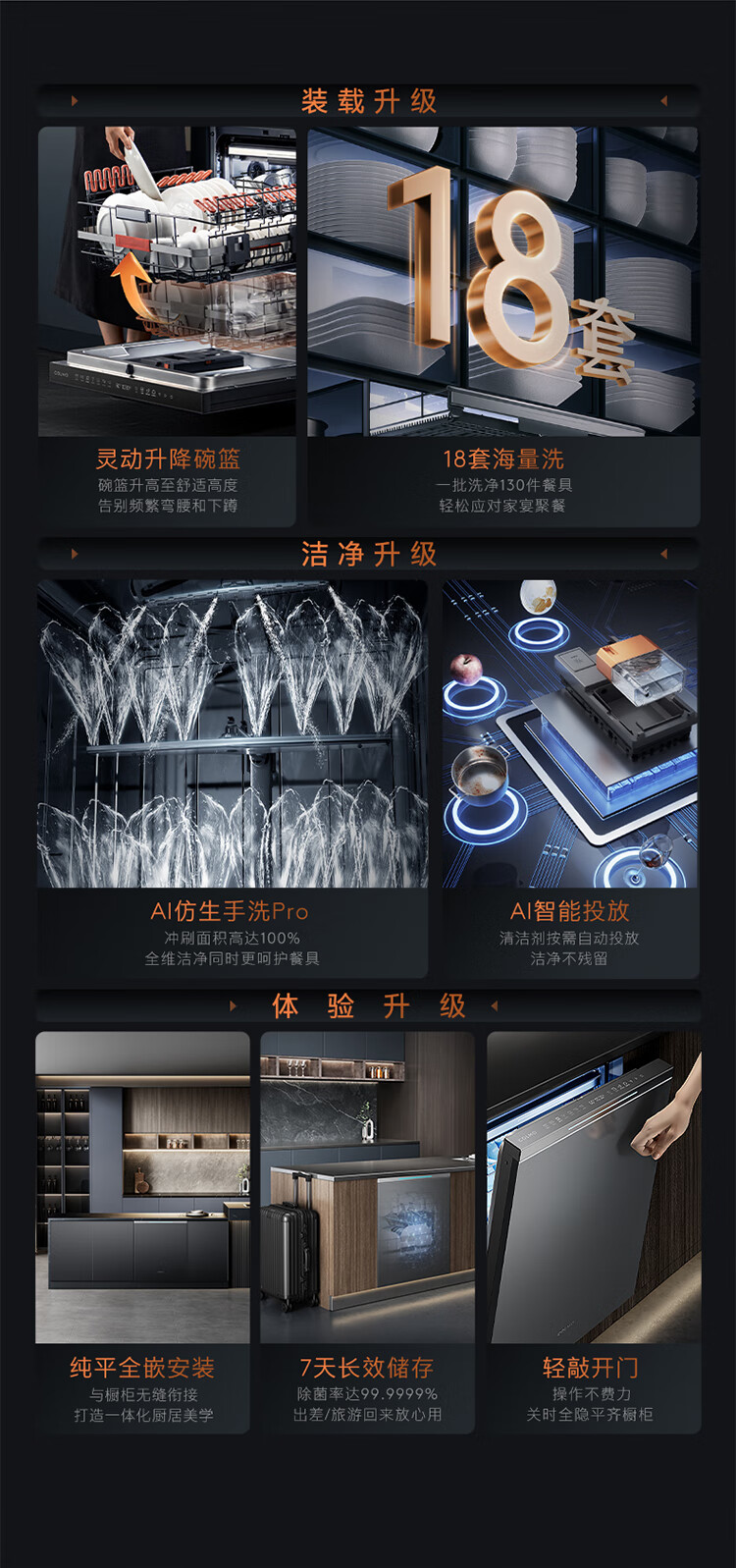 装载升级

18套

灵动升降碗篮
碗篮升高至舒适高度
告别频繁弯腰和下蹲

18套海量洗
一批洗净130件餐具
轻松应对家宴聚餐

洁净升级

AI仿生手洗Pro
冲刷面积高达100%
全维洁净同时更呵护餐具

AI智能投放
清洁剂按需自动投放
洁净不残留

体验升级

纯平全嵌安装
与橱柜无缝衔接
打造一体化厨居美学

7天长效储存
除菌率达99.9999%
出差/旅游回来放心用

轻敲开门
操作不费力
关时全隐平齐橱柜