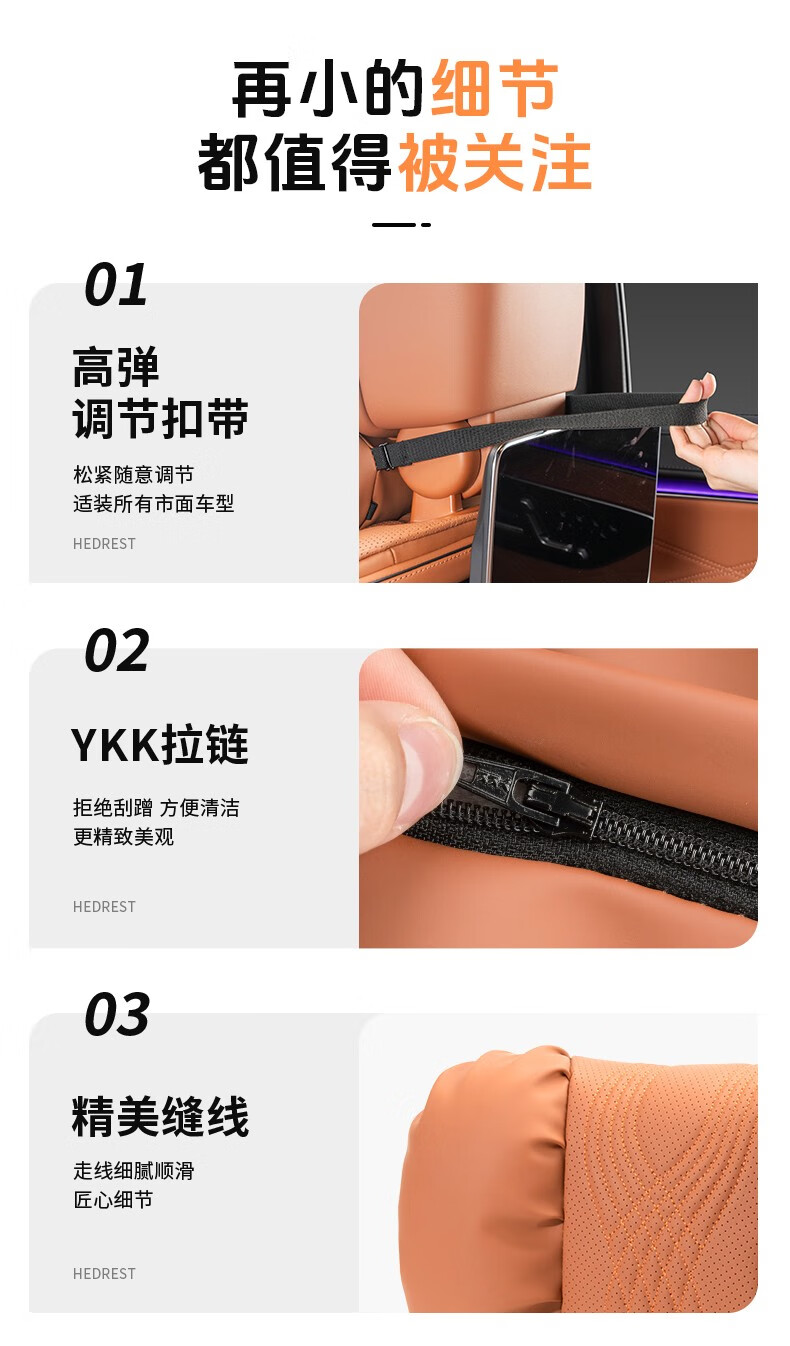 再小的细节
都值得被关注

01
高弹
调节扣带
松紧随意调节
适装所有市面车型
HEDREST

02
YKK拉链
拒绝刮蹭 方便清洁
更精致美观
HEDREST

03
精美缝线
走线细腻顺滑
匠心细节
HEDREST