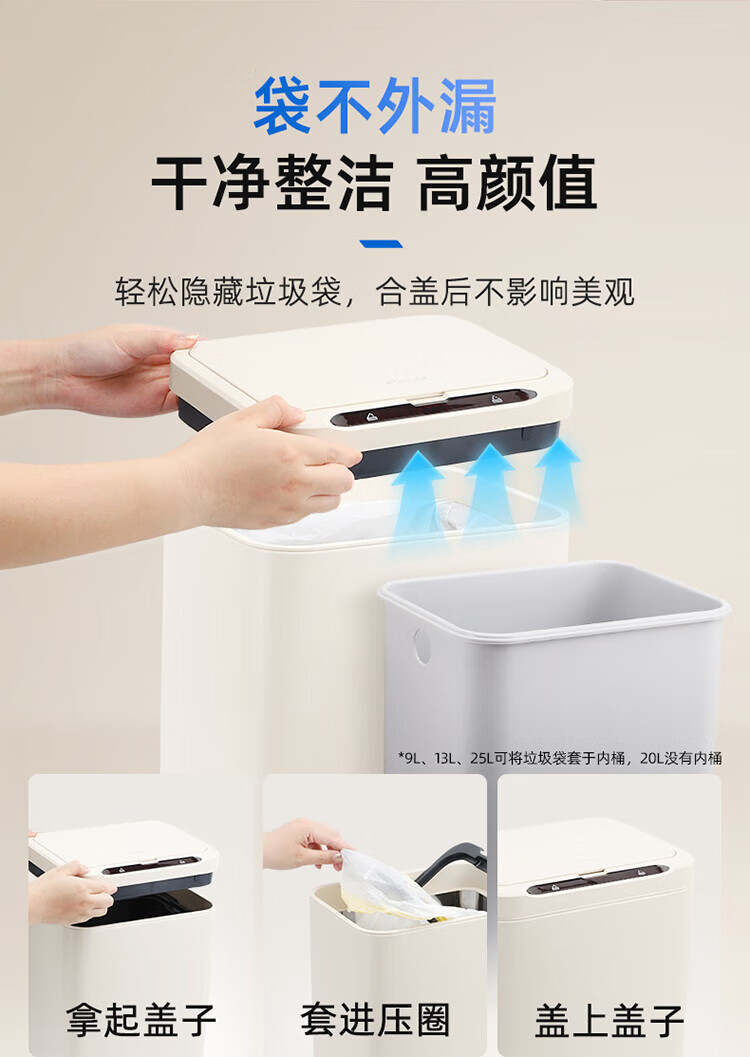 袋不外漏

干净整洁 高颜值

轻松隐藏垃圾袋，合盖后不影响美观

*9L、13L、25L可将垃圾袋套于内桶，20L没有内桶

拿起盖子

套进压圈

盖上盖子