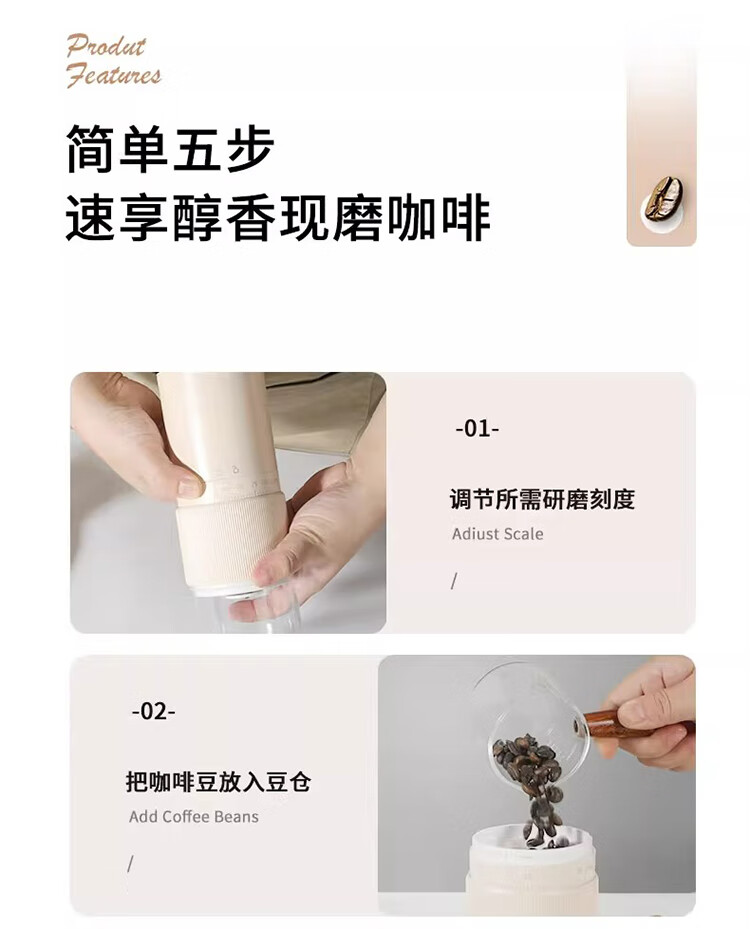 Produt Features

简单五步
速享醇香现磨咖啡

-01-

调节所需研磨刻度

Adiust Scale

/

-02-

把咖啡豆放入豆仓

Add Coffee Beans

/