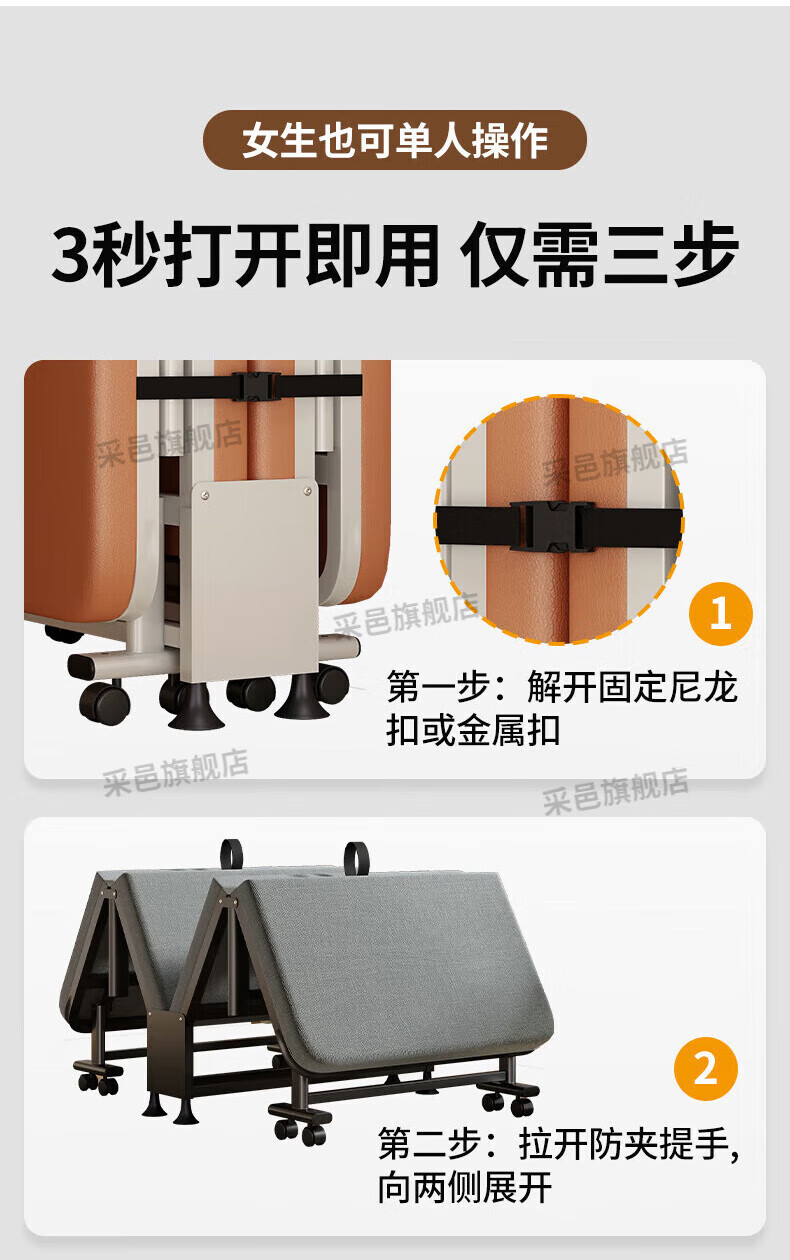 女生也可单人操作

3秒打开即用 仅需三步

采邑旗舰店

采邑旗舰店

采邑旗舰店

1

第一步：解开固定尼龙扣或金属扣

采邑旗舰店

采邑旗舰店

2

第二步：拉开防夹提手，向两侧展开