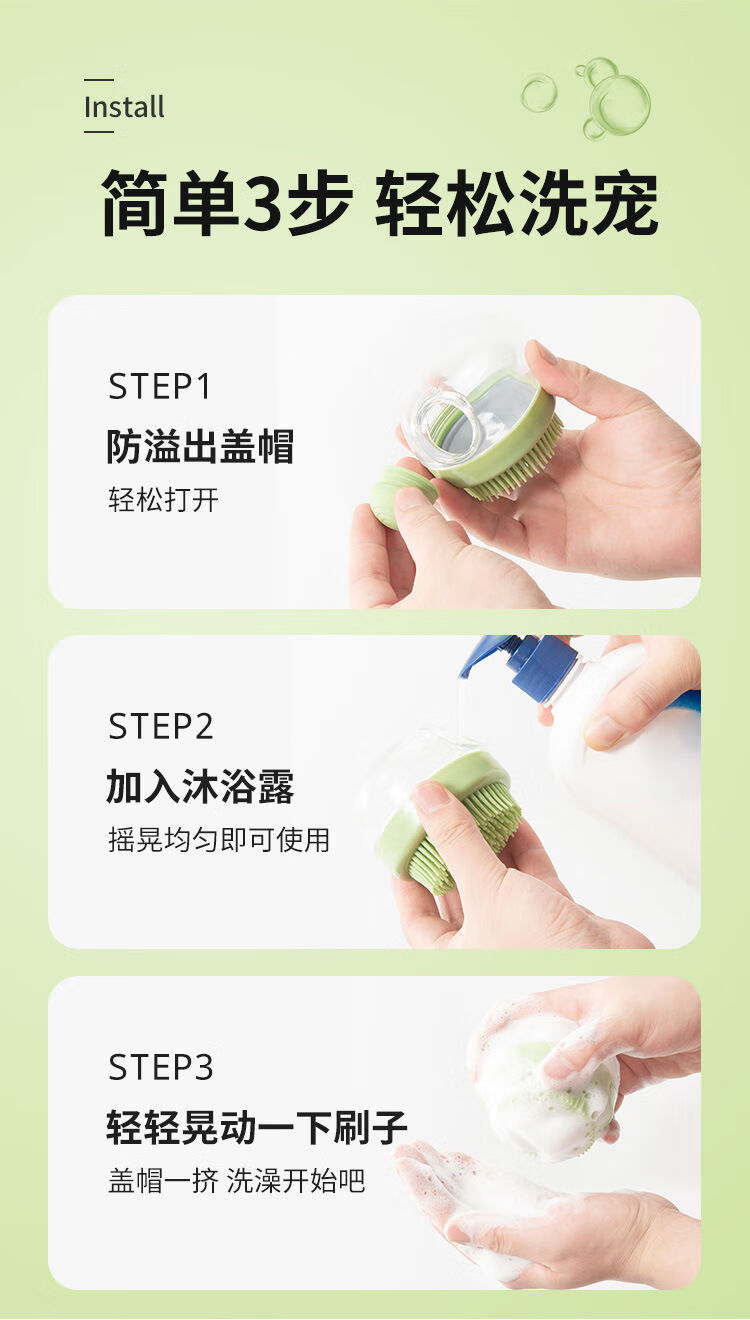 Install

简单3步 轻松洗宠

STEP1
防溢出盖帽
轻松打开

STEP2
加入沐浴露
摇晃均匀即可使用

STEP3
轻轻晃动一下刷子
盖帽一挤 洗澡开始吧