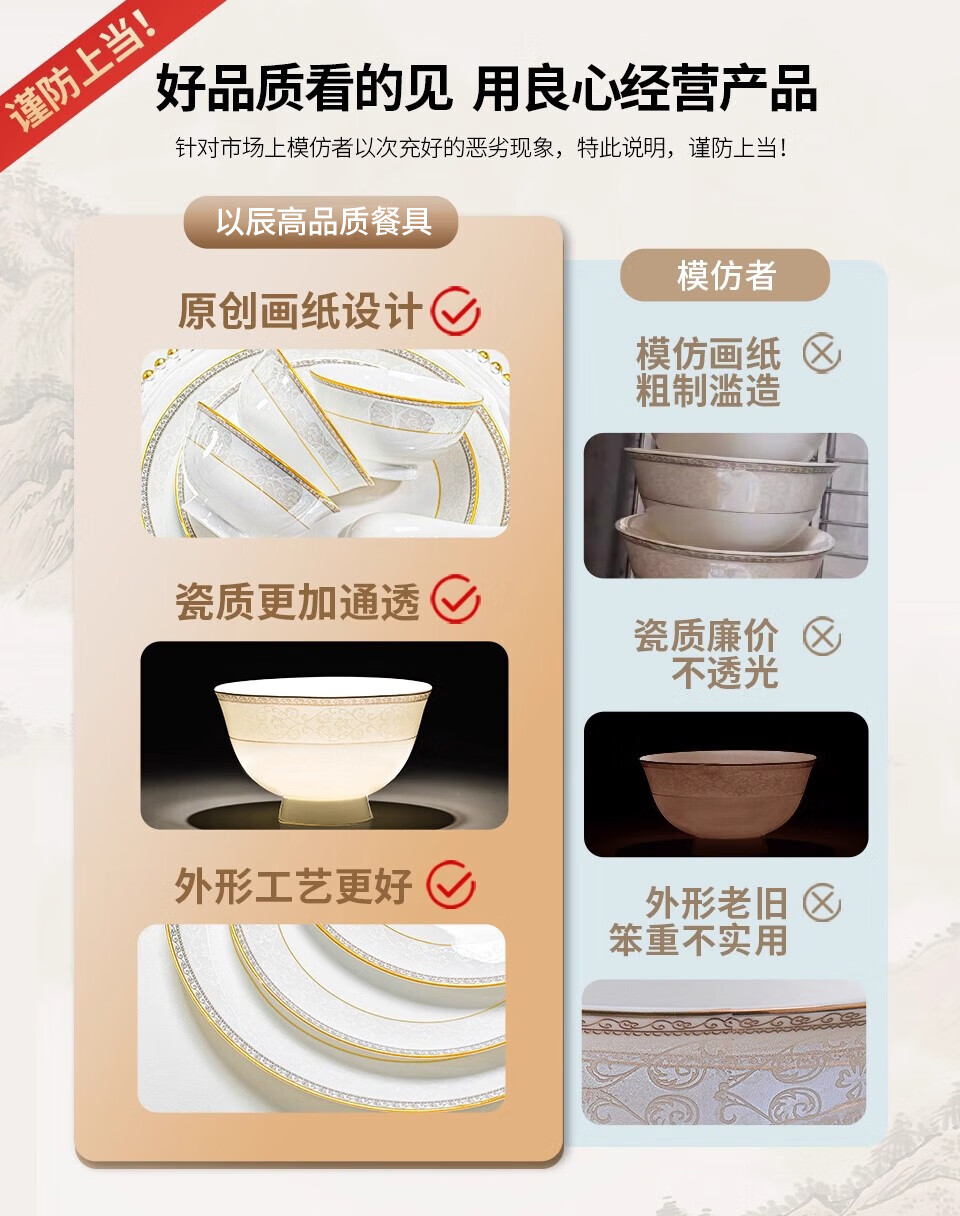 谨防上当!

好品质看的见 用良心经营产品

针对市场上模仿者以次充好的恶劣现象，特此说明，谨防上当!

以辰高品质餐具

原创画纸设计

瓷质更加通透

外形工艺更好

模仿者

模仿画纸
粗制滥造

瓷质廉价
不透光

外形老旧
笨重不实用