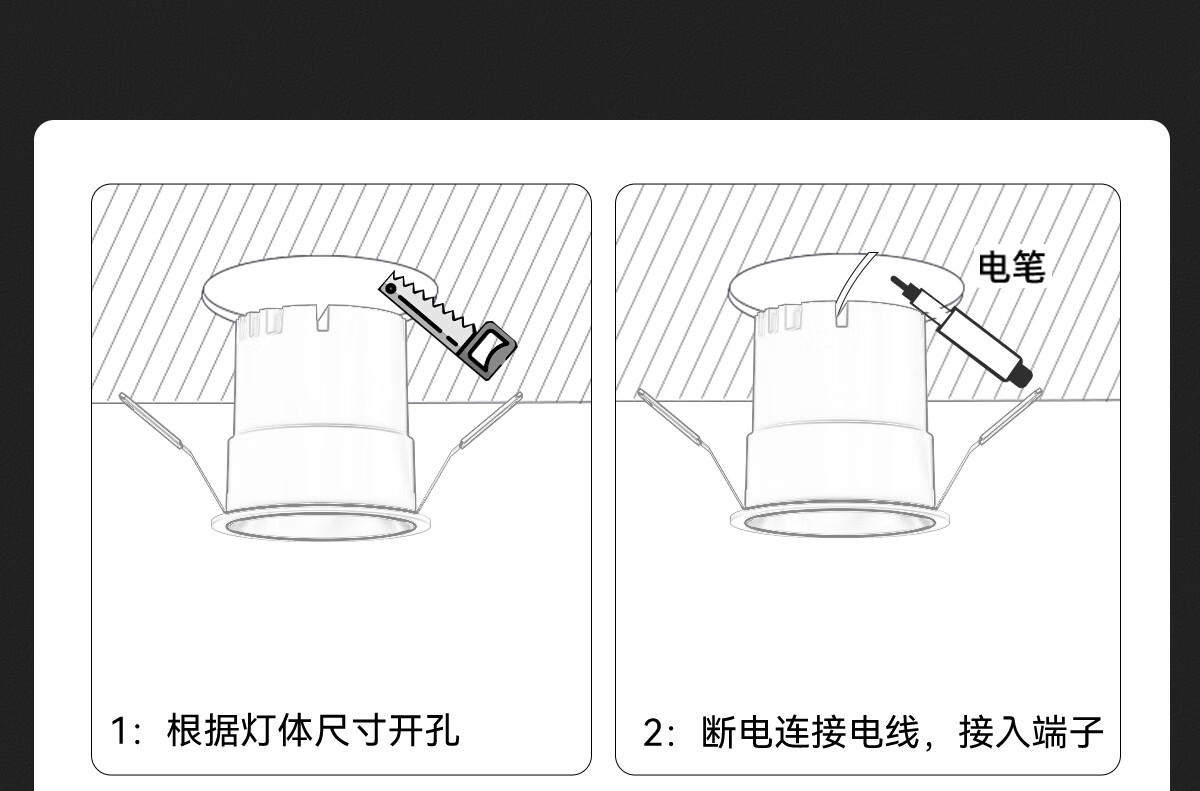 1：根据灯体尺寸开孔

电笔

2：断电连接电线，接入端子