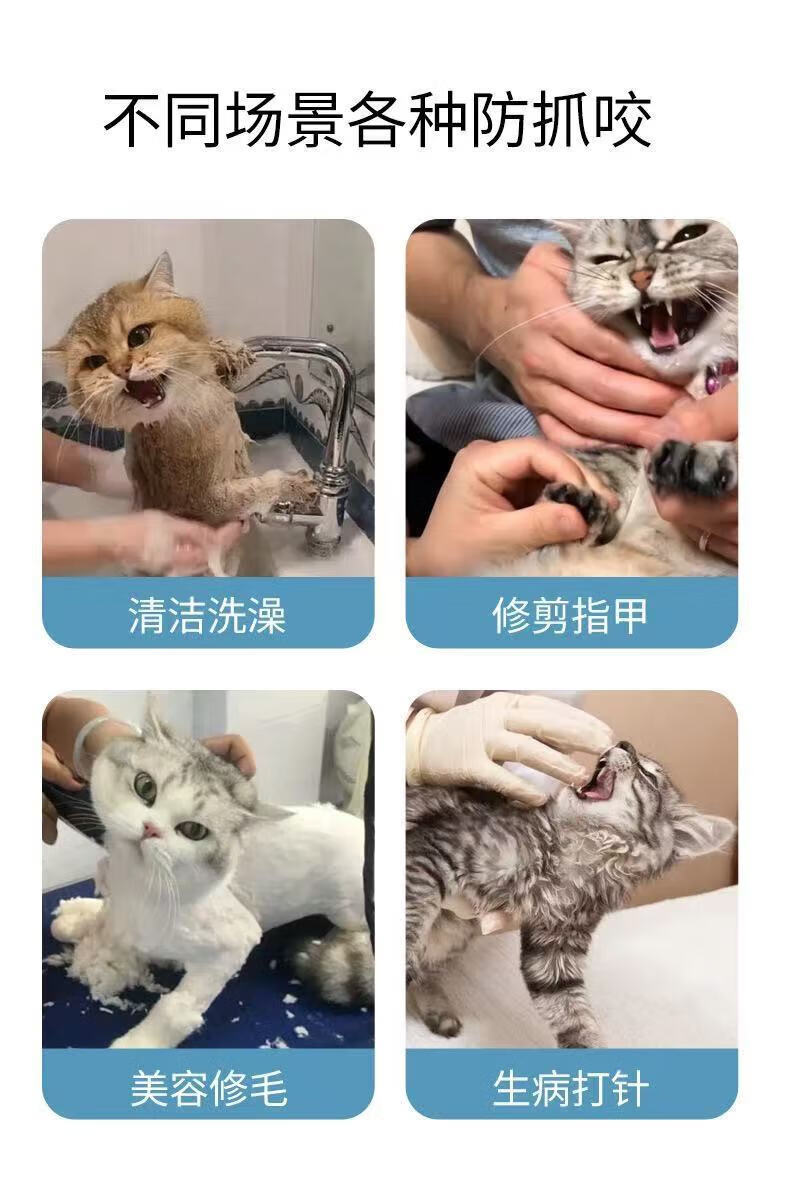 不同场景各种防抓咬

清洁洗澡

修剪指甲

美容修毛

生病打针