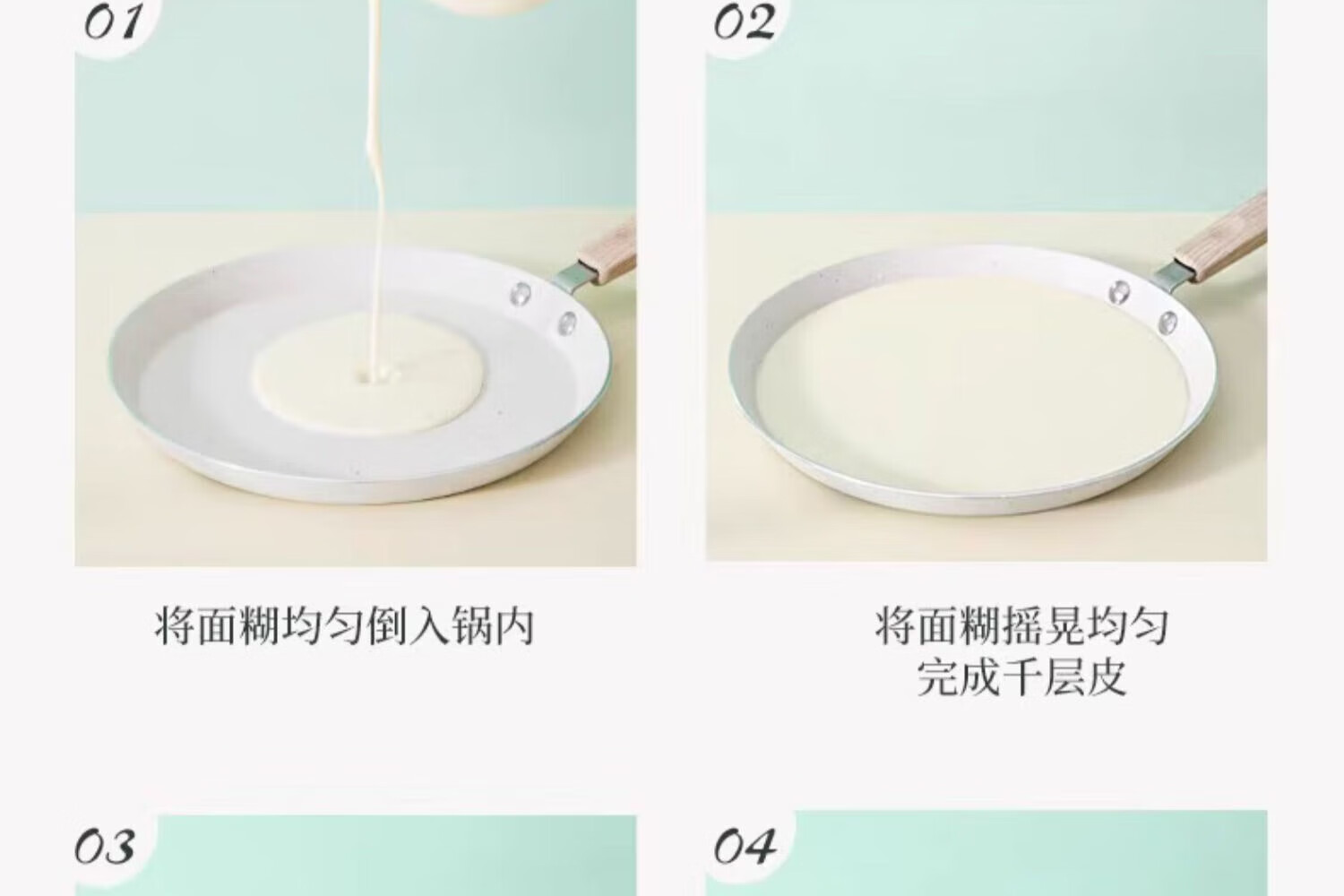 01

将面糊均匀倒入锅内

02

将面糊摇晃均匀
完成千层皮

03

04