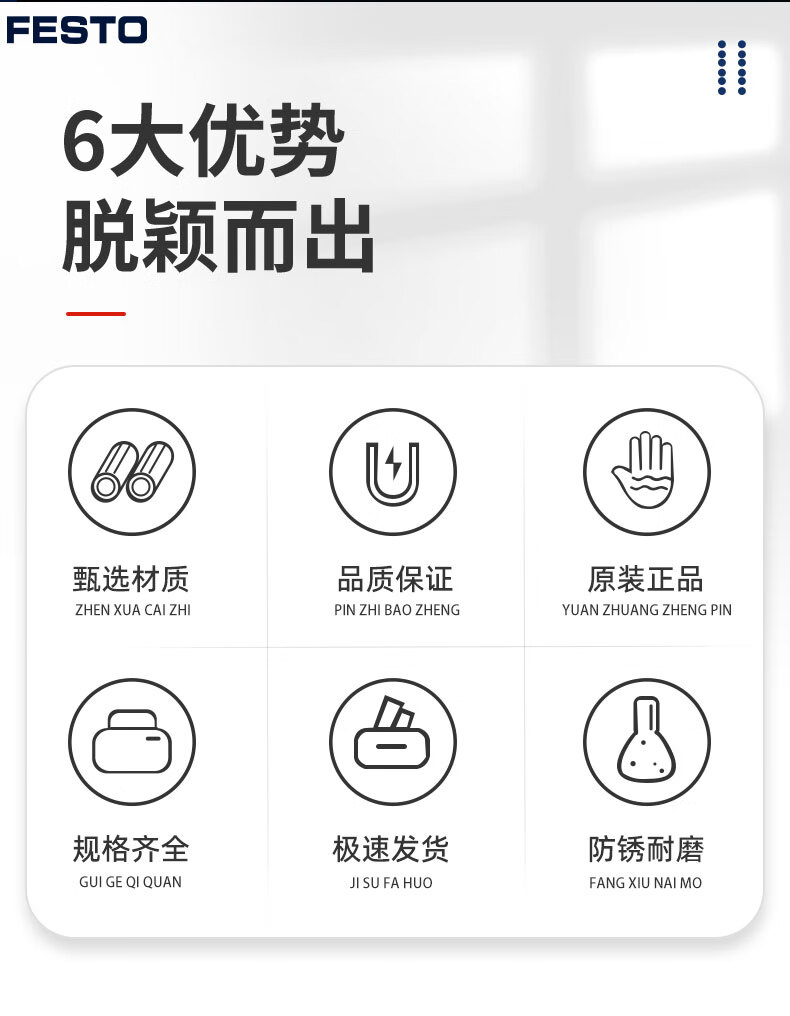 FESTO

6大优势
脱颖而出

甄选材质
ZHEN XUA CAI ZHI

品质保证
PIN ZHI BAO ZHENG

原装正品
YUAN ZHUANG ZHENG PIN

规格齐全
GUI GE QI QUAN

极速发货
JI SU FA HUO

防锈耐磨
FANG XIU NAI MO