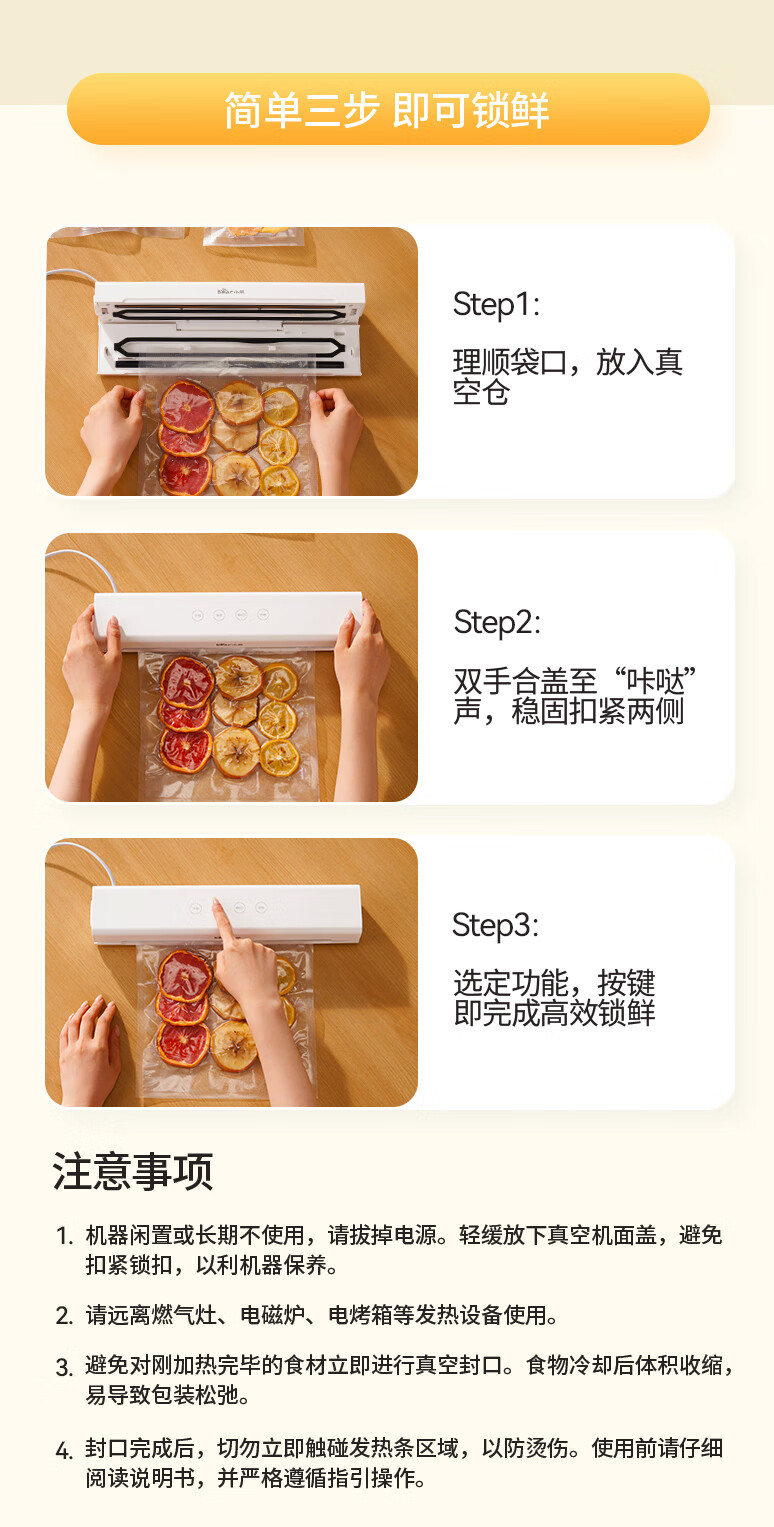 简单三步 即可锁鲜

Step1:

理顺袋口，放入真空仓

Step2:

双手合盖至“咔哒”声，稳固扣紧两侧

Step3:

选定功能，按键即完成高效锁鲜

注意事项

1. 机器闲置或长期不使用，请拔掉电源。轻缓放下真空机面盖，避免扣紧锁扣，以利机器保养。

2. 请远离燃气灶、电磁炉、电烤箱等发热设备使用。

3. 避免对刚加热完毕的食材立即进行真空封口。食物冷却后体积收缩，易导致包装松弛。

4. 封口完成后，切勿立即触碰发热条区域，以防烫伤。使用前请仔细阅读说明书，并严格遵循指引操作。