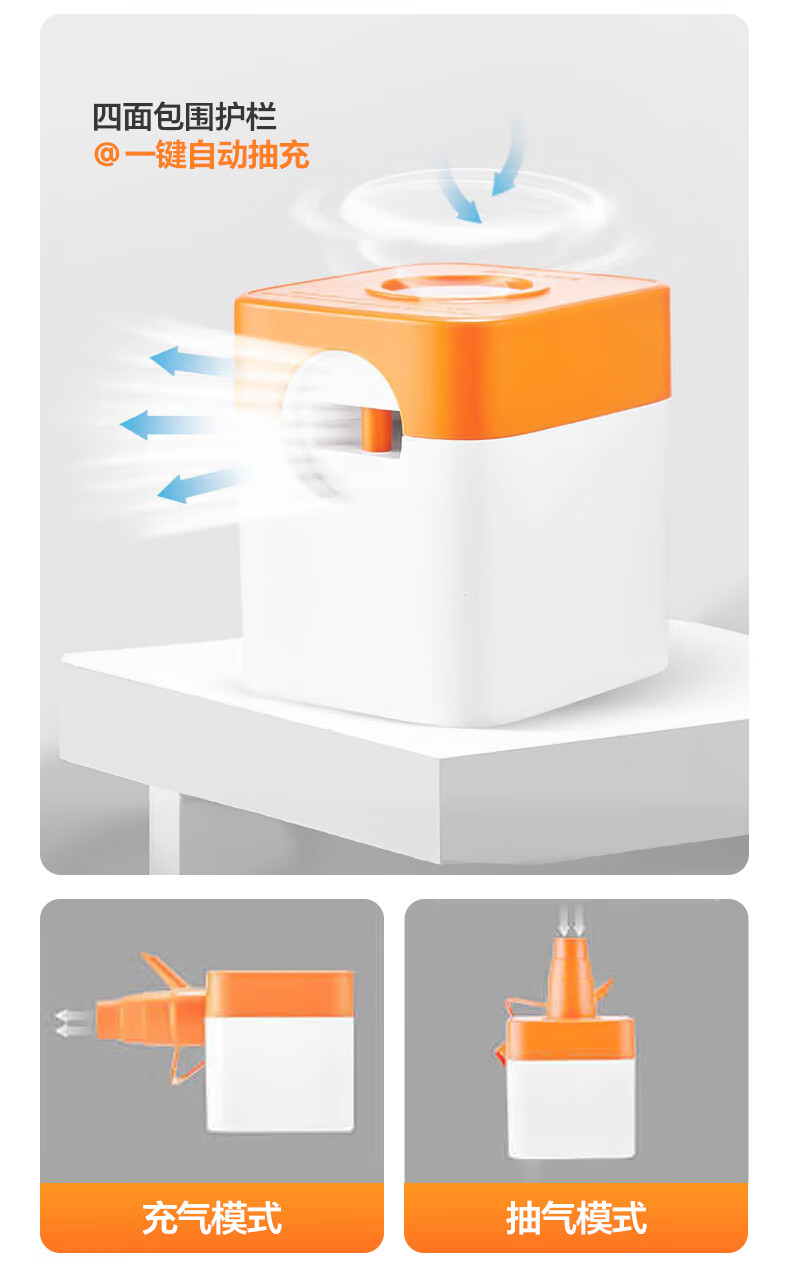 四面包围护栏
@一键自动抽充

充气模式

抽气模式