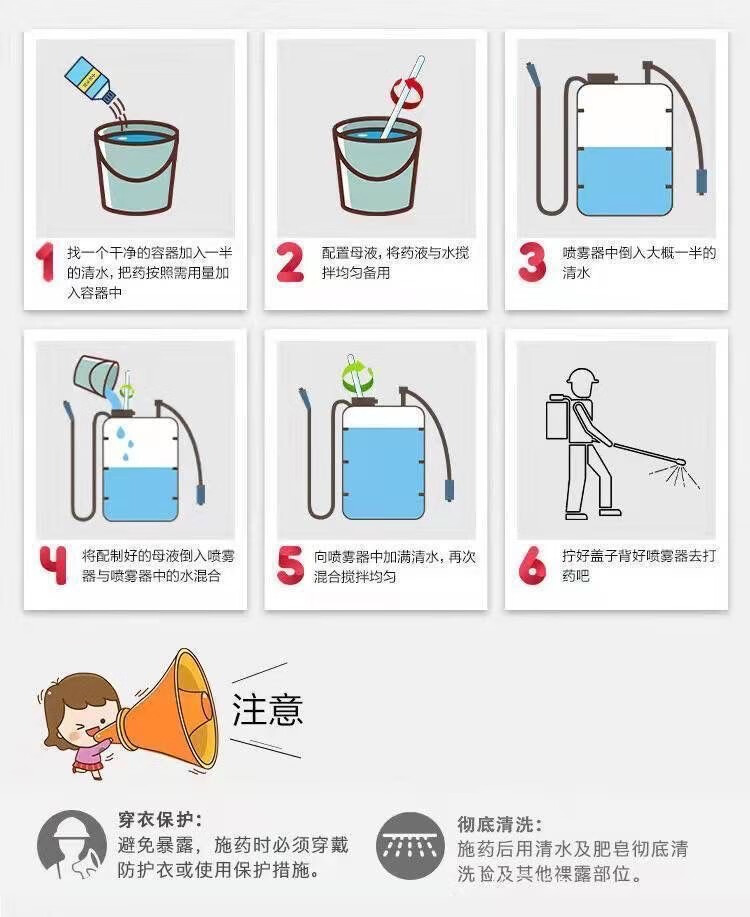 1 找一个干净的容器加入一半的清水，把药按照需用量加入容器中

2 配置母液，将药液与水搅拌均匀备用

3 喷雾器中倒入大概一半的清水

4 将配制好的母液倒入喷雾器与喷雾器中的水混合

5 向喷雾器中加满清水，再次混合搅拌均匀

6 拧好盖子背好喷雾器去打药吧

注意

穿衣保护：
避免暴露，施药时必须穿戴防护衣或使用保护措施。

彻底清洗：
施药后用清水及肥皂彻底清洗脸及其他裸露部位。