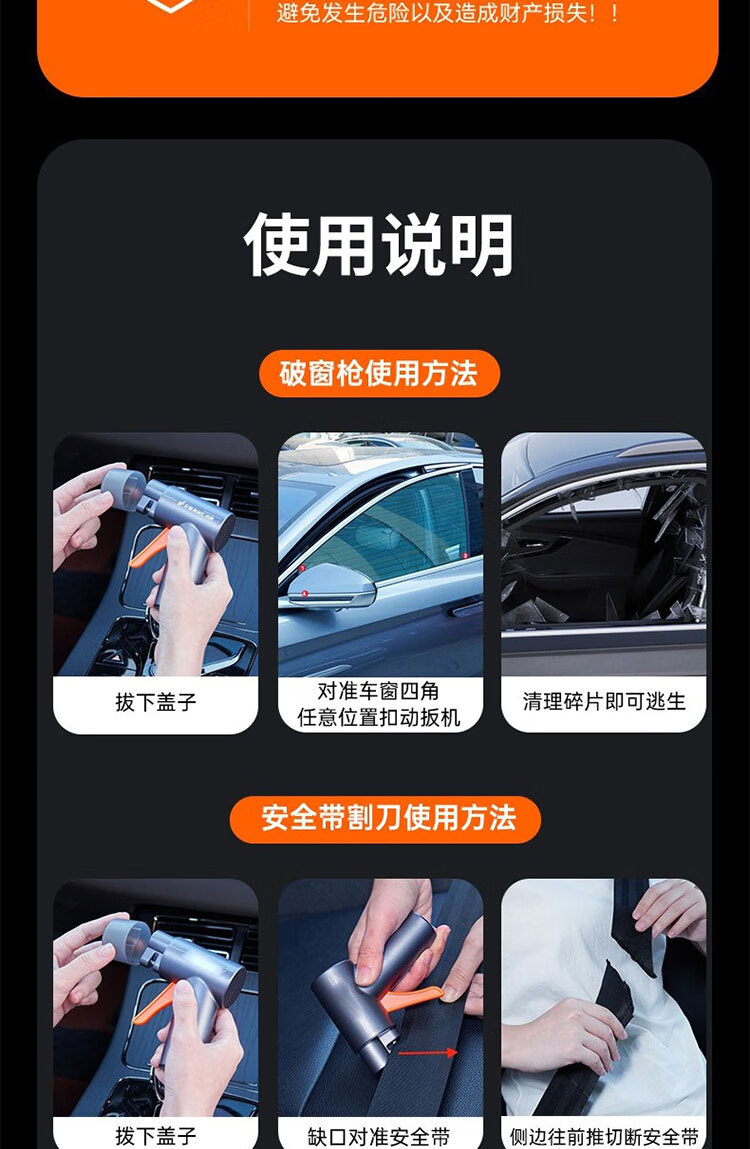 避免发生危险以及造成财产损失！！

使用说明

破窗枪使用方法

拔下盖子

对准车窗四角
任意位置扣动扳机

清理碎片即可逃生

安全带割刀使用方法

拔下盖子

缺口对准安全带

侧边往前推切断安全带