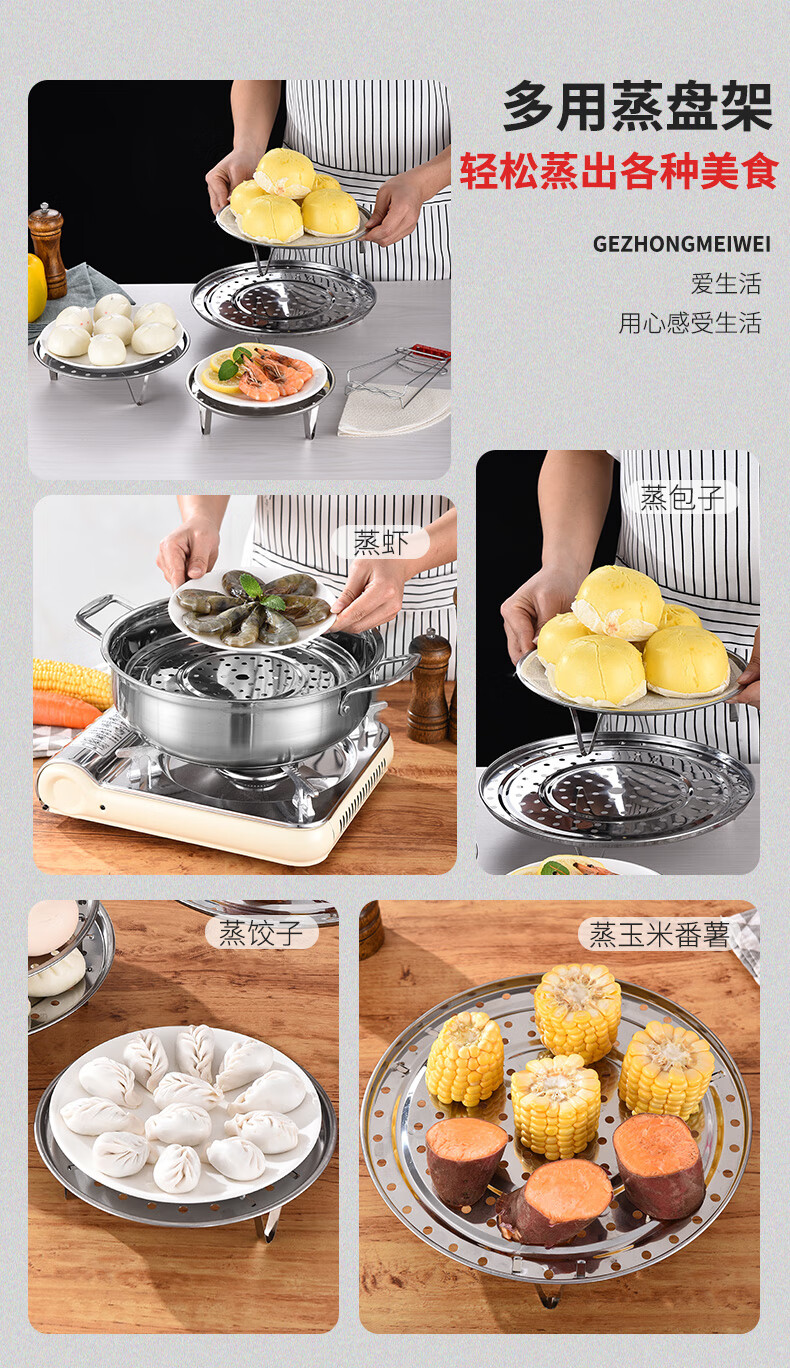 多用蒸盘架

轻松蒸出各种美食

GEZHONGMEIWEI

爱生活

用心感受生活

蒸虾

蒸包子

蒸饺子

蒸玉米番薯