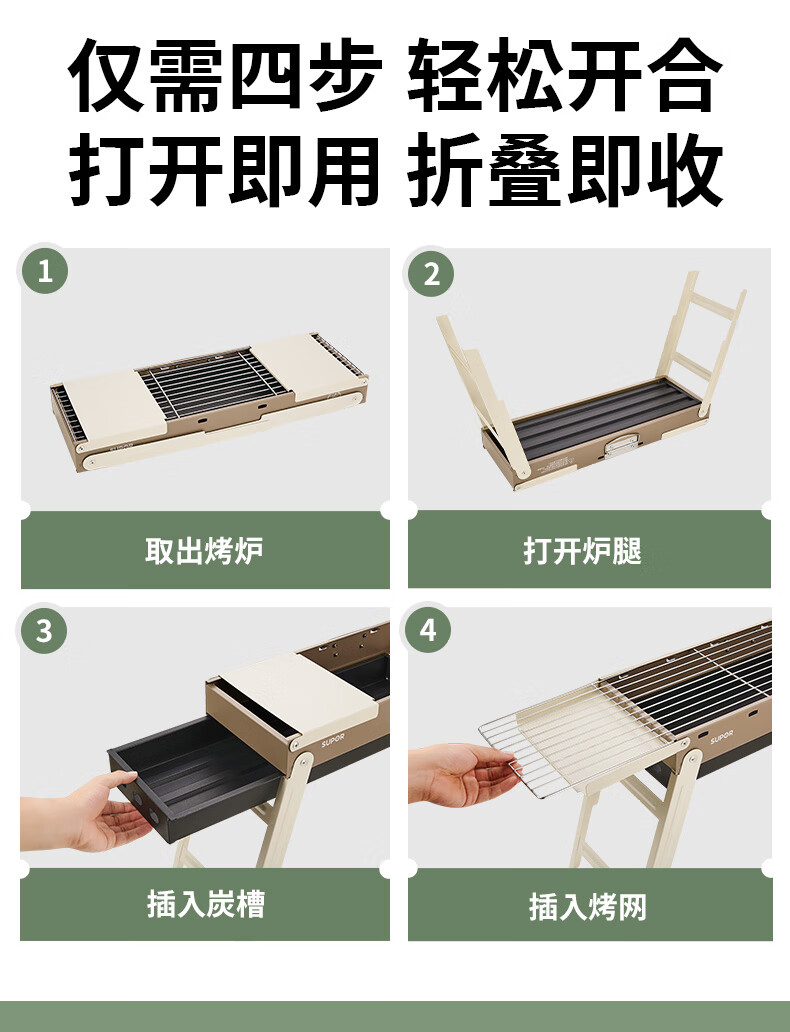 仅需四步 轻松开合
打开即用 折叠即收

1

SUPOR

取出烤炉

2

打开炉腿

3

SUPOR

插入炭槽

4

SUPOR

插入烤网