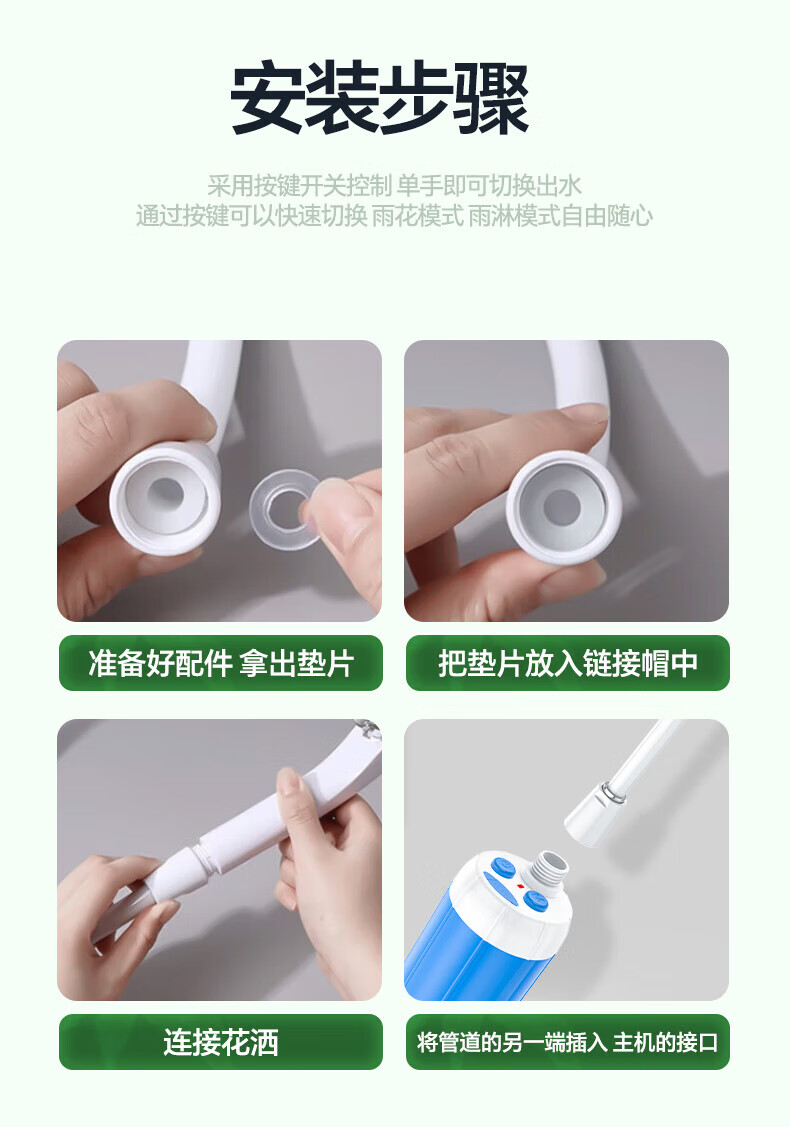 安装步骤

采用按键开关控制 单手即可切换出水
通过按键可以快速切换 雨花模式 雨淋模式自由随心

准备好配件 拿出垫片

把垫片放入链接帽中

连接花洒

将管道的另一端插入 主机的接口