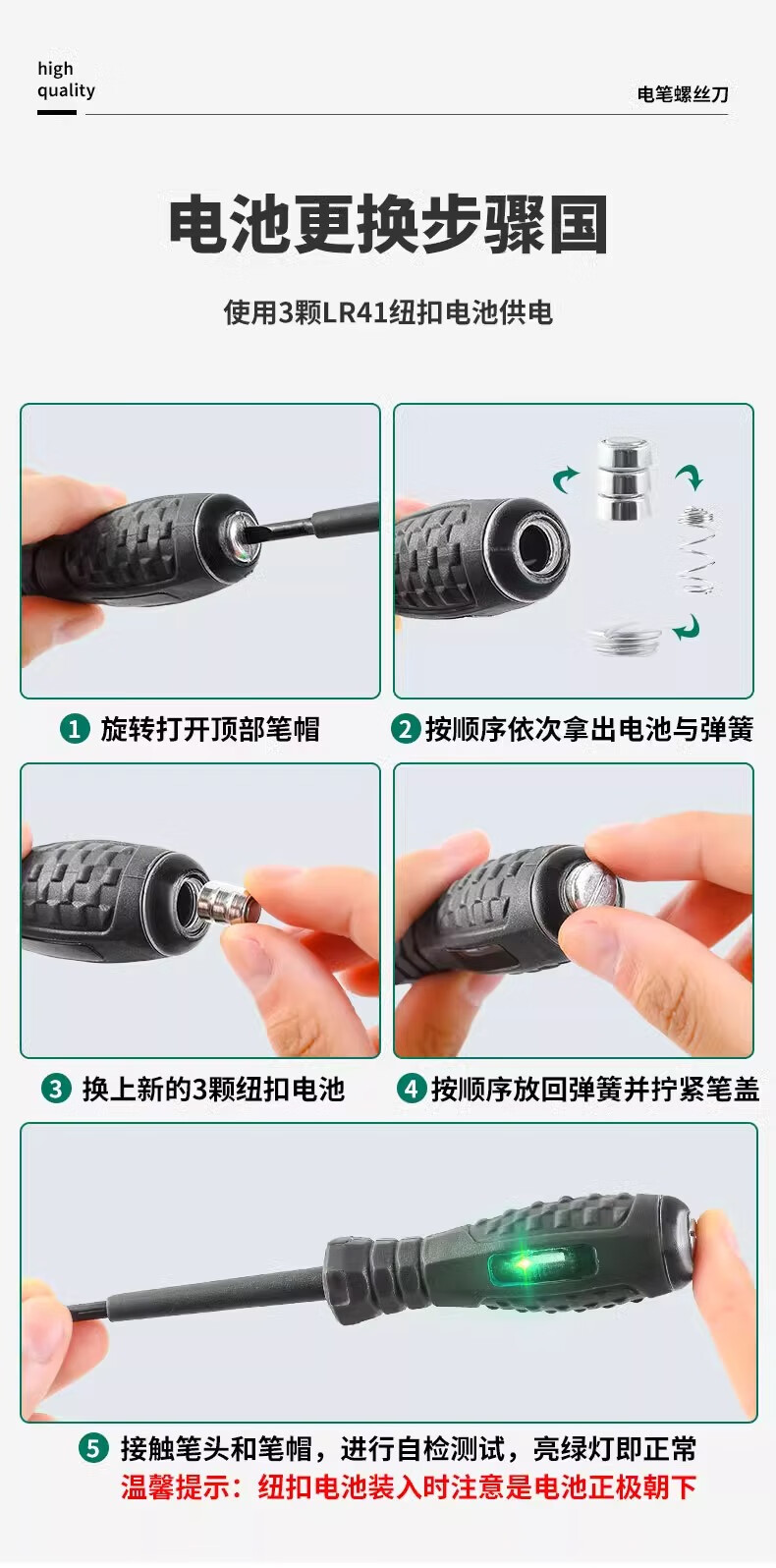 high quality

电笔螺丝刀

电池更换步骤国

使用3颗LR41纽扣电池供电

1 旋转打开顶部笔帽

2 按顺序依次拿出电池与弹簧

3 换上新的3颗纽扣电池

4 按顺序放回弹簧并拧紧笔盖

5 接触笔头和笔帽，进行自检测试，亮绿灯即正常

温馨提示：纽扣电池装入时注意是电池正极朝下