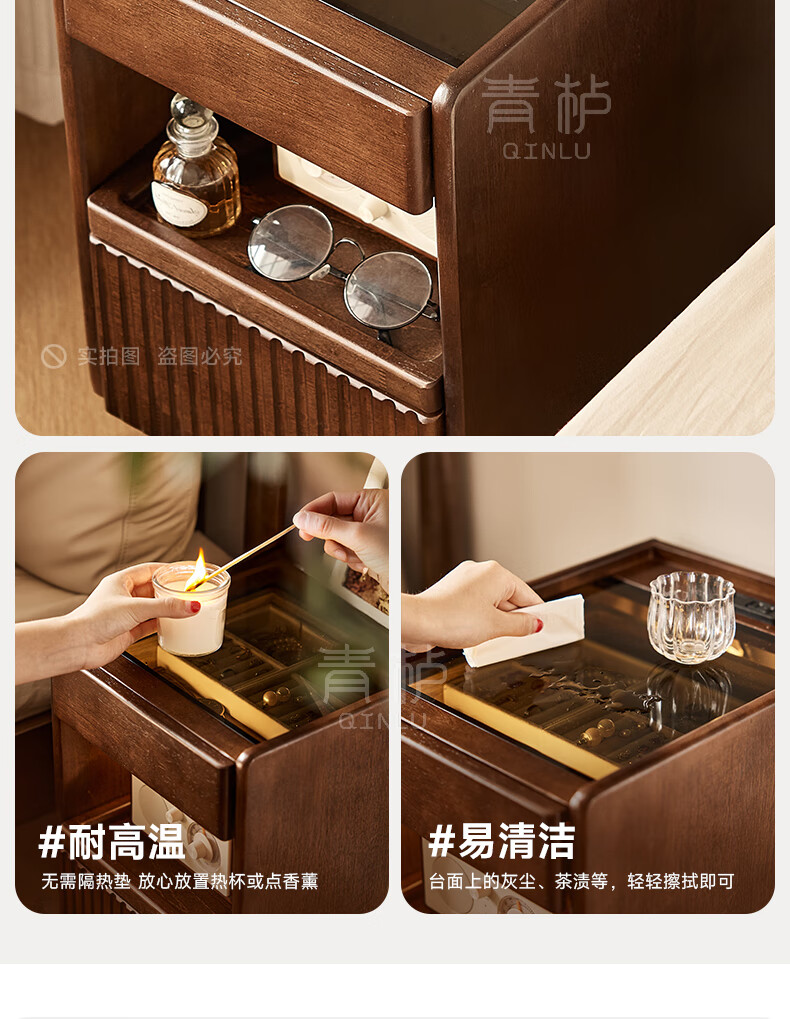 青栌
QINLU

实拍图 盗图必究

青栌
QINLU

#耐高温
无需隔热垫 放心放置热杯或点香薰

#易清洁
台面上的灰尘、茶渍等，轻轻擦拭即可