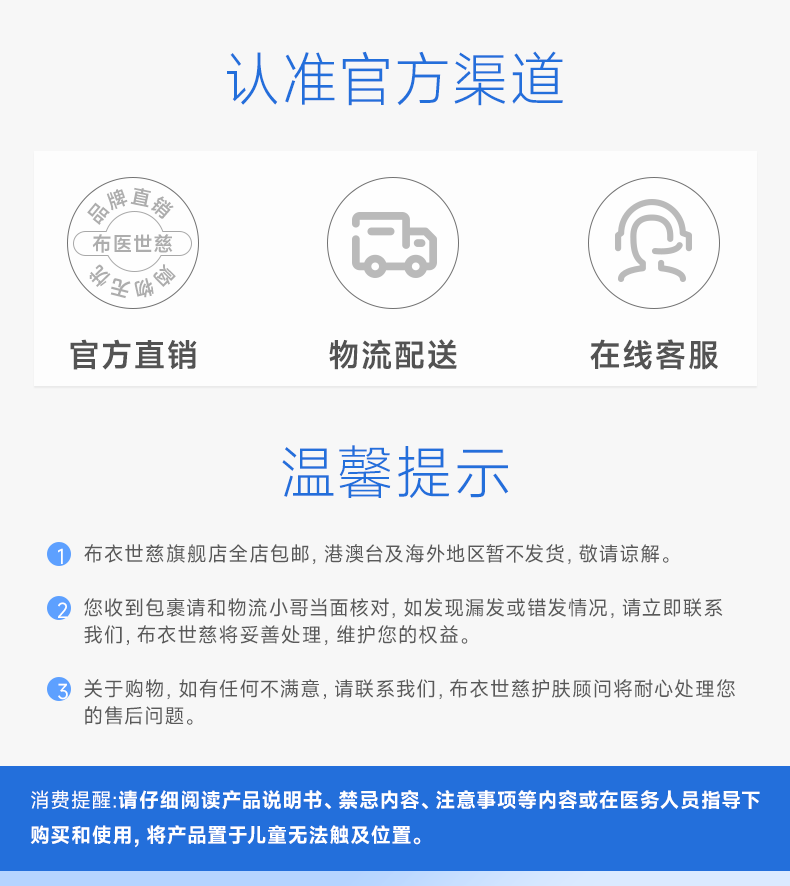 认准官方渠道

品牌直销
布医世慈
购物无忧

官方直销

物流配送

在线客服

温馨提示

1 布衣世慈旗舰店全店包邮，港澳台及海外地区暂不发货，敬请谅解。

2 您收到包裹请和物流小哥当面核对，如发现漏发或错发情况，请立即联系我们，布衣世慈将妥善处理，维护您的权益。

3 关于购物，如有任何不满意，请联系我们，布衣世慈护肤顾问将耐心处理您的售后问题。

消费提醒:请仔细阅读产品说明书、禁忌内容、注意事项等内容或在医务人员指导下购买和使用，将产品置于儿童无法触及位置。