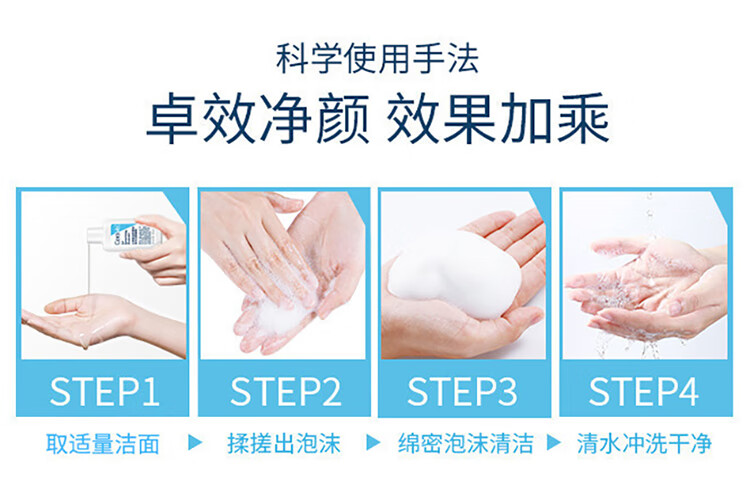 科学使用手法

卓效净颜 效果加乘

STEP1

STEP2

STEP3

STEP4

取适量洁面 ▶ 揉搓出泡沫 ▶ 绵密泡沫清洁 ▶ 清水冲洗干净