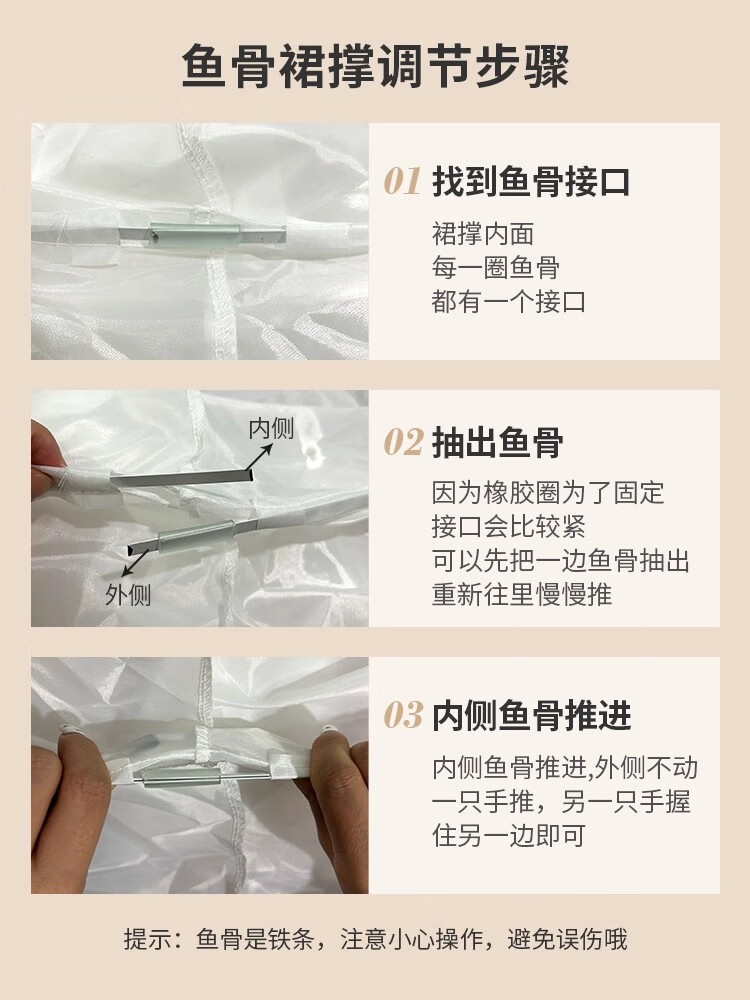 鱼骨裙撑调节步骤

01 找到鱼骨接口

裙撑内面
每一圈鱼骨
都有一个接口

内侧

外侧

02 抽出鱼骨

因为橡胶圈为了固定
接口会比较紧
可以先把一边鱼骨抽出
重新往里慢慢推

03 内侧鱼骨推进

内侧鱼骨推进,外侧不动
一只手推，另一只手握
住另一边即可

提示：鱼骨是铁条，注意小心操作，避免误伤哦