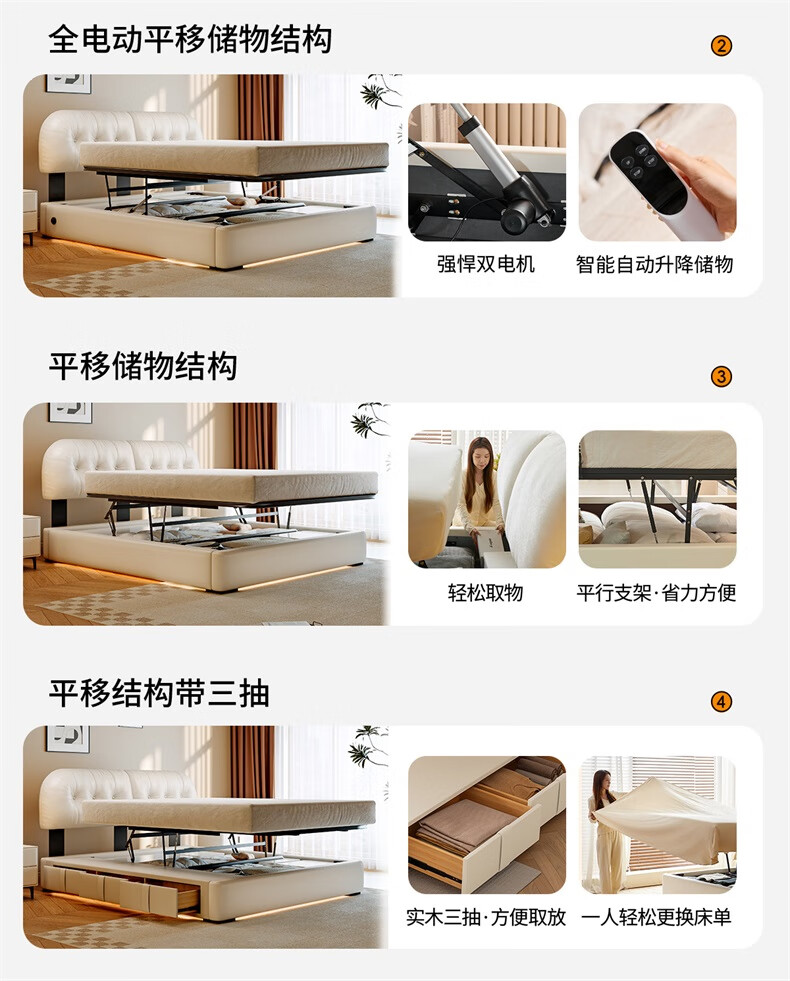 全电动平移储物结构

②

强悍双电机

智能自动升降储物

平移储物结构

③

轻松取物

平行支架·省力方便

平移结构带三抽

④

实木三抽·方便取放

一人轻松更换床单