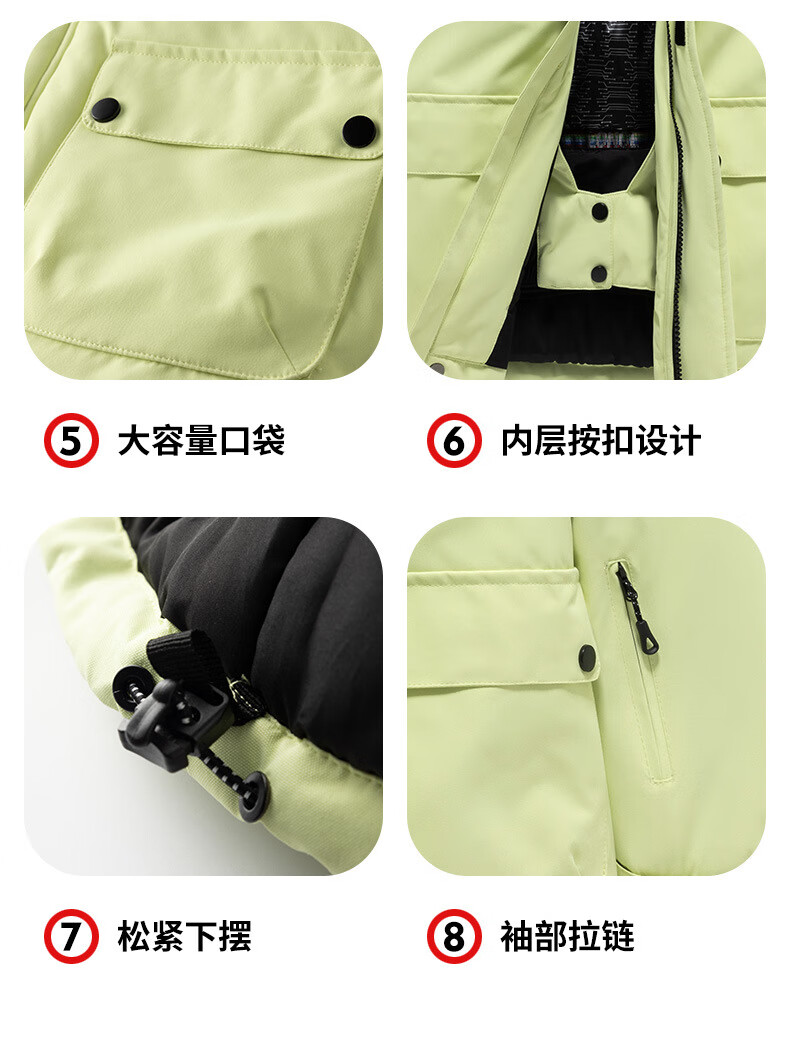 5 大容量口袋

6 内层按扣设计

7 松紧下摆

8 袖部拉链