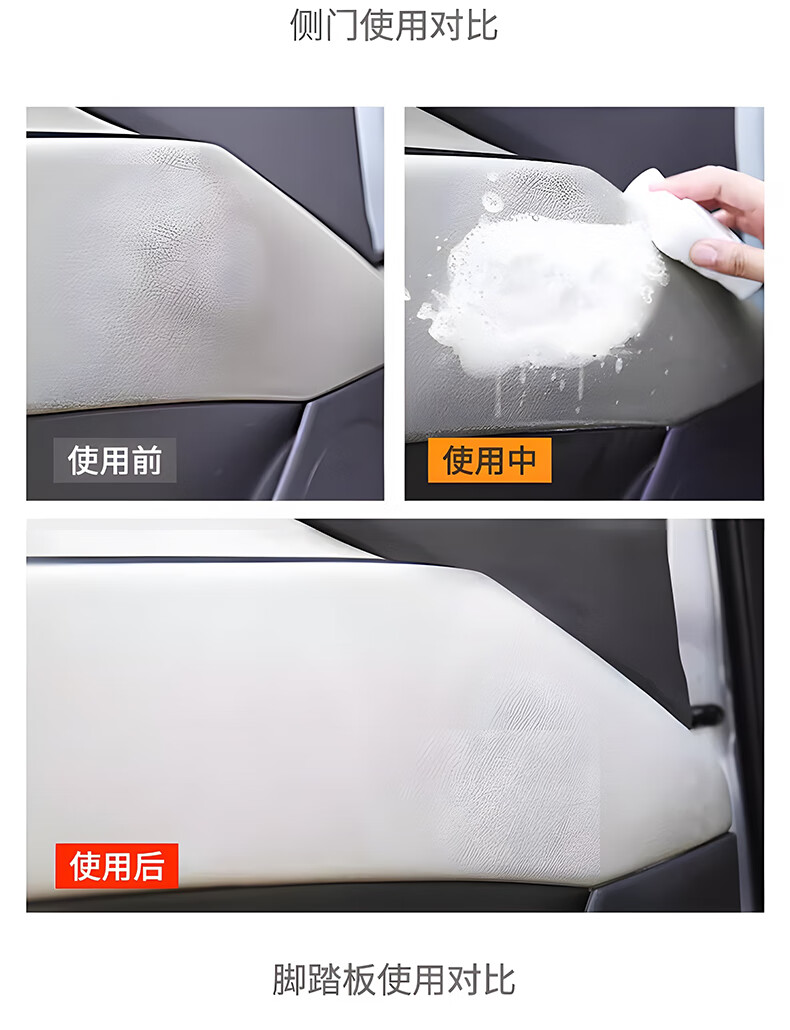 侧门使用对比

使用前

使用中

使用后

脚踏板使用对比