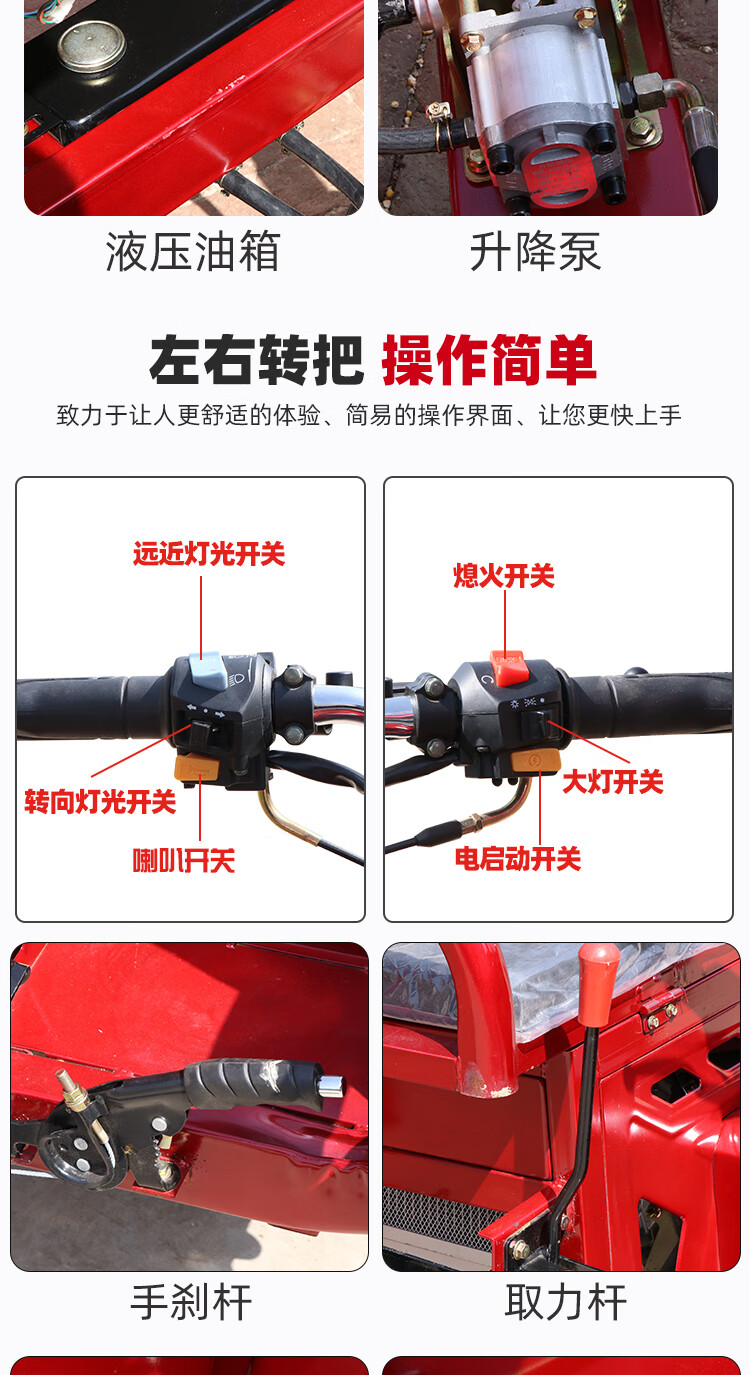 液压油箱

升降泵

左右转把 操作简单

致力于让人更舒适的体验、简易的操作界面、让您更快上手

远近灯光开关

转向灯光开关

喇叭开关

熄火开关

大灯开关

电启动开关

手刹杆

取力杆