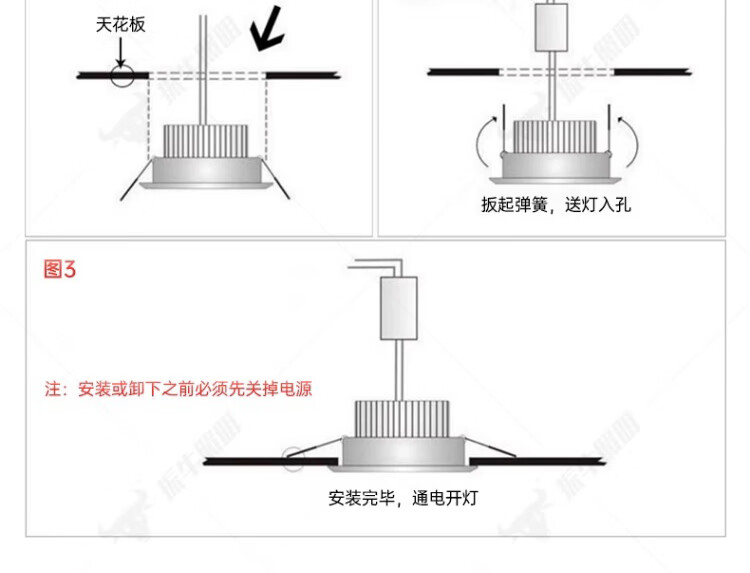 天花板

扳起弹簧，送灯入孔

图3

注：安装或卸下之前必须先关掉电源

安装完毕，通电开灯

振牛照明