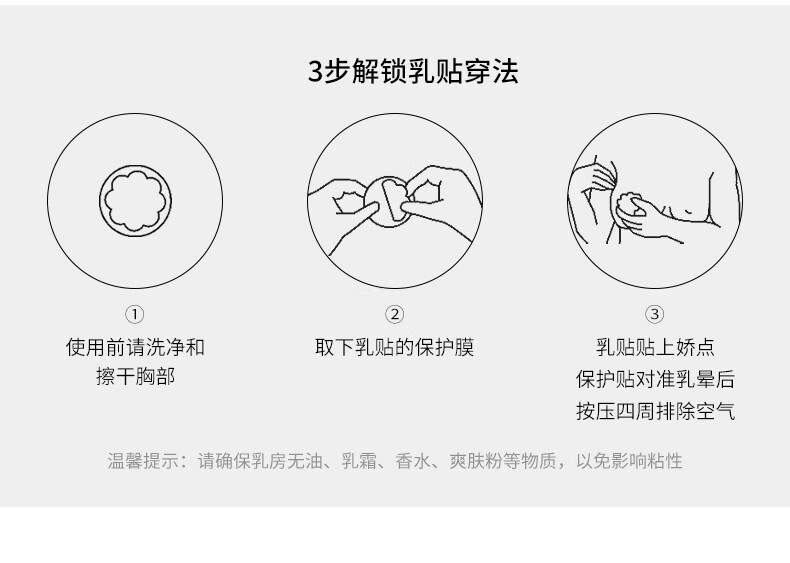 3步解锁乳贴穿法

①
使用前请洗净和擦干胸部

②
取下乳贴的保护膜

③
乳贴贴上娇点
保护贴对准乳晕后
按压四周排除空气

温馨提示：请确保乳房无油、乳霜、香水、爽肤粉等物质，以免影响粘性