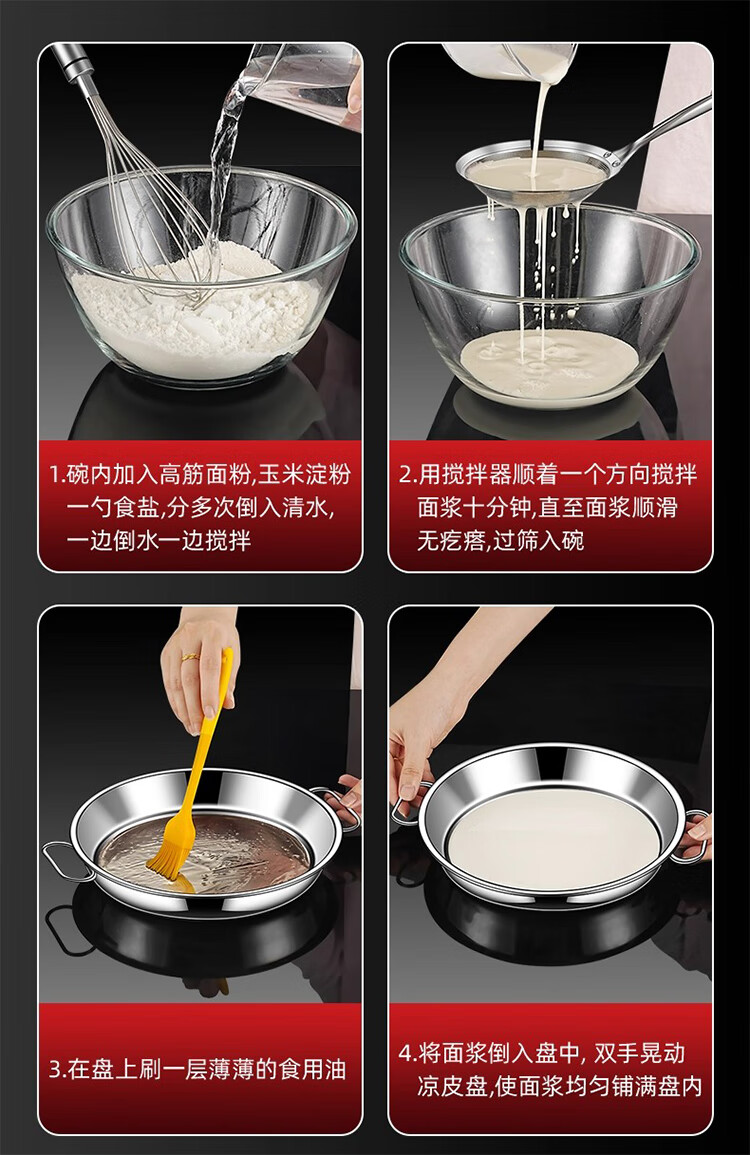 1.碗内加入高筋面粉,玉米淀粉一勺食盐,分多次倒入清水,一边倒水一边搅拌

2.用搅拌器顺着一个方向搅拌面浆十分钟,直至面浆顺滑无疙瘩,过筛入碗

3.在盘上刷一层薄薄的食用油

4.将面浆倒入盘中, 双手晃动凉皮盘,使面浆均匀铺满盘内